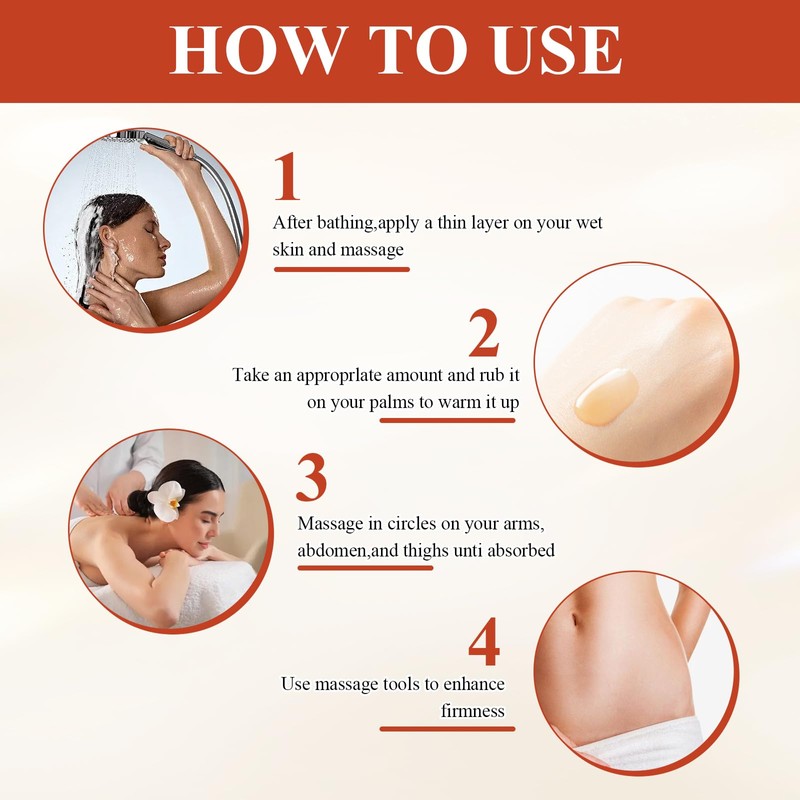 HOW TO USE

1

After bathing,apply a thin layer on your wet skin and massage

2

Take an approprlate amount and rub it on your palms to warm it up

3

Massage in circles on your arms, abdomen,and thighs unti absorbed

4

Use massage tools to enhance firmness