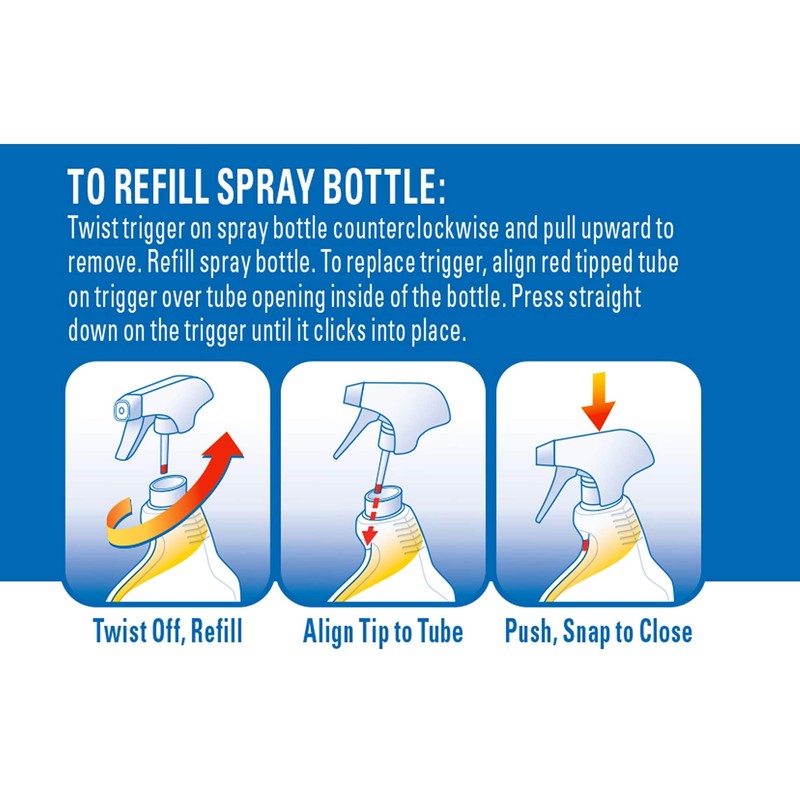 TO REFILL SPRAY BOTTLE:
Twist trigger on spray bottle counterclockwise and pull upward to remove. Refill spray bottle. To replace trigger, align red tipped tube on trigger over tube opening inside of the bottle. Press straight down on the trigger until it clicks into place.

Twist Off, Refill

Align Tip to Tube

Push, Snap to Close