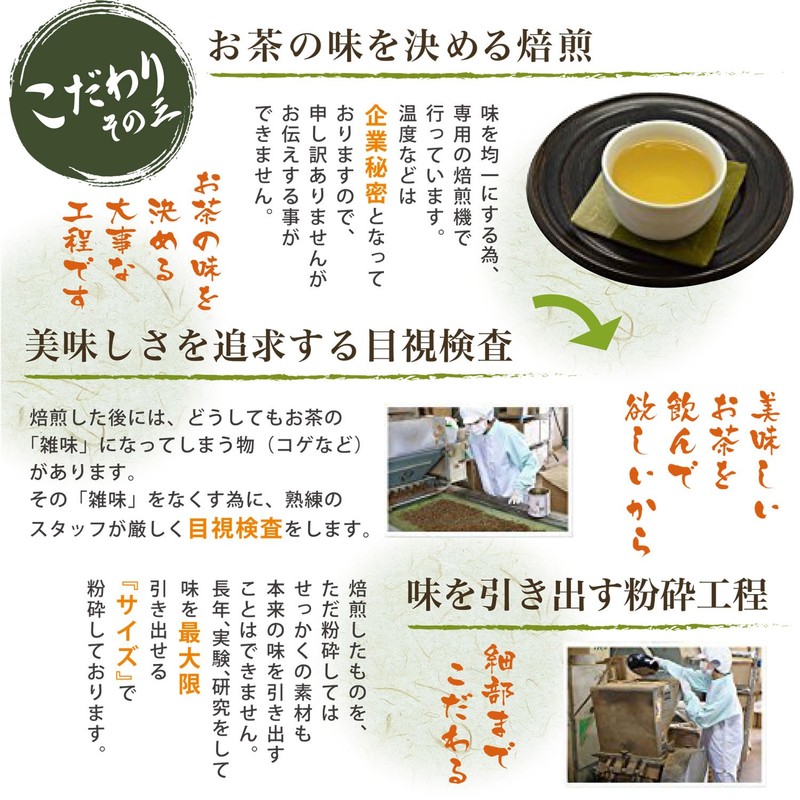 こだわり その三

お茶の味を決める焙煎

味を均一にする為、専用の焙煎機で行っています。温度などは企業秘密となっておりますので、申し訳ありませんがお伝えする事ができません。

お茶の味を決める大事な工程です

美味しさを追求する目視検査

焙煎した後には、どうしてもお茶の「雑味」になってしまう物（コゲなど）があります。
その「雑味」をなくす為に、熟練のスタッフが厳しく目視検査をします。

美味しいお茶を飲んで欲しいから

味を引き出す粉砕工程

焙煎したものを、ただ粉砕してはせっかくの素材も本来の味を引き出すことはできません。長年、実験、研究をして味を最大限引き出せる『サイズ』で粉砕しております。

細部までこだわる