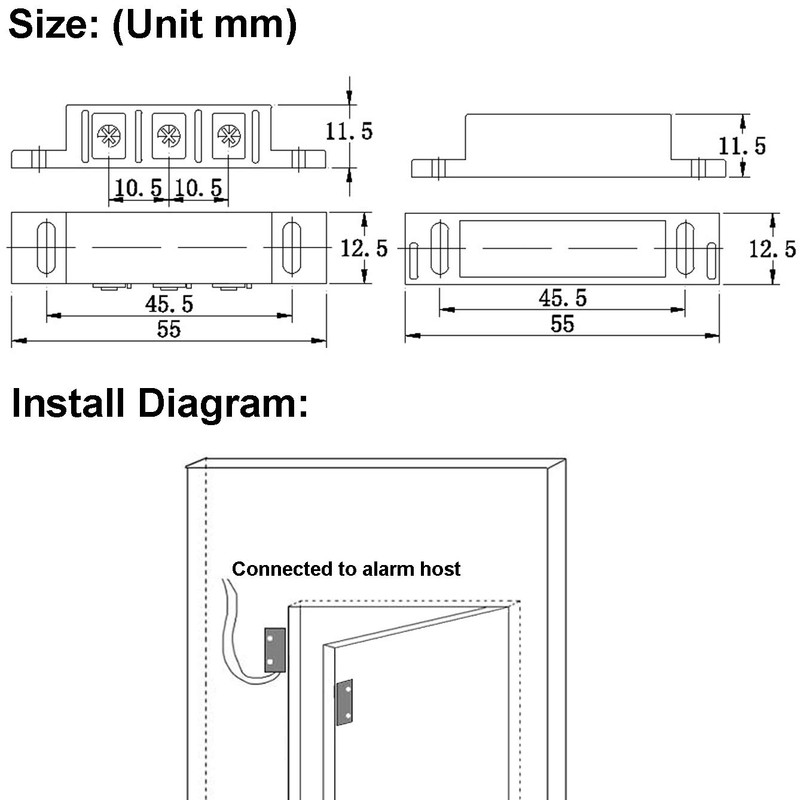 Size: (Unit mm)

11.5

10.5 10.5

12.5

45.5

55

11.5

12.5

45.5

55

Install Diagram:

Connected to alarm host