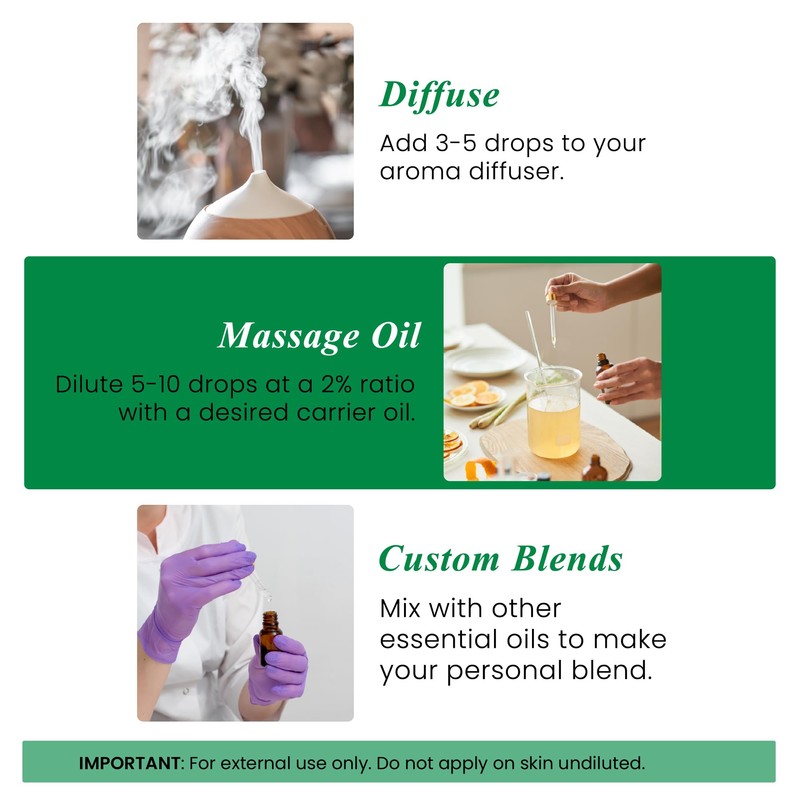 Diffuse

Add 3-5 drops to your aroma diffuser.

Massage Oil

Dilute 5-10 drops at a 2% ratio with a desired carrier oil.

Custom Blends

Mix with other essential oils to make your personal blend.

IMPORTANT: For external use only. Do not apply on skin undiluted.