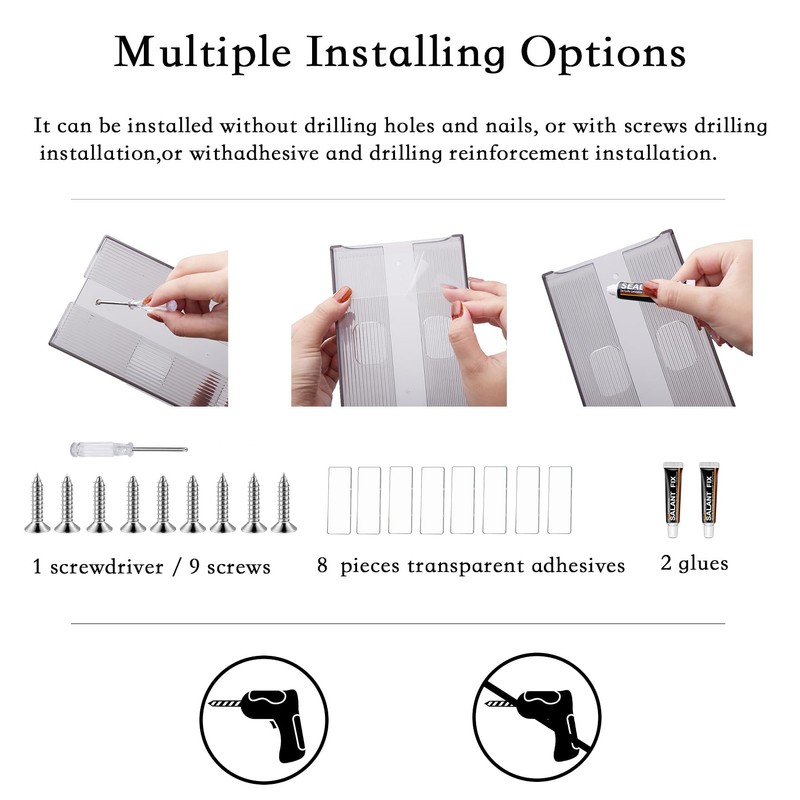 Multiple Installing Options

It can be installed without drilling holes and nails, or with screws drilling installation,or withadhesive and drilling reinforcement installation.

SEAL

SALANT FIX

SALANT FIX

1 screwdriver / 9 screws

8 pieces transparent adhesives

2 glues