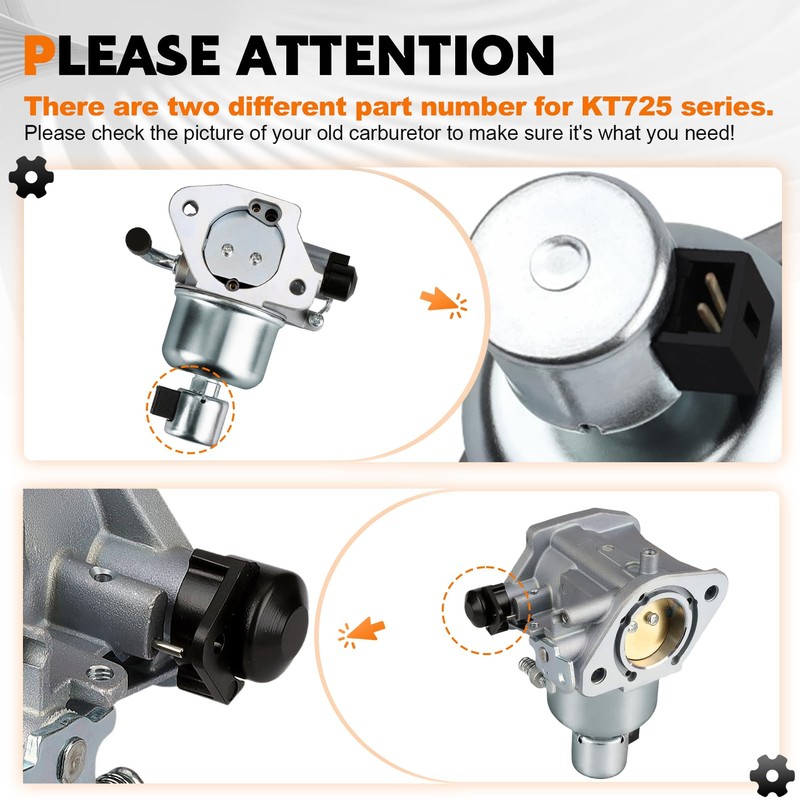 PLEASE ATTENTION

There are two different part number for KT725 series.
Please check the picture of your old carburetor to make sure it's what you need!