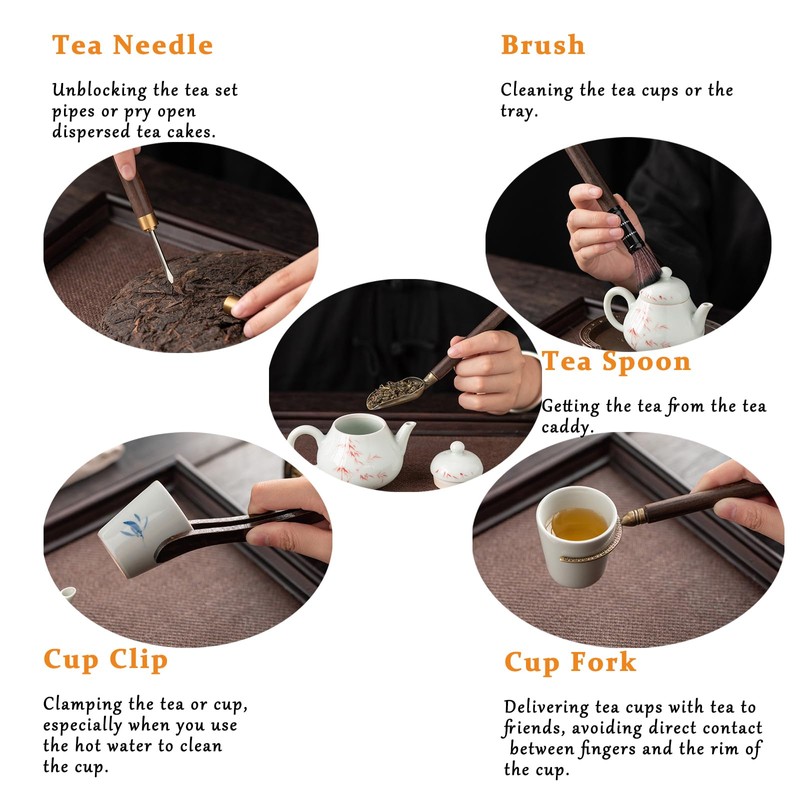 Tea Needle

Unblocking the tea set pipes or pry open dispersed tea cakes.

Brush

Cleaning the tea cups or the tray.

Tea Spoon

Getting the tea from the tea caddy.

Cup Clip

Clamping the tea or cup, especially when you use the hot water to clean the cup.

Cup Fork

Delivering tea cups with tea to friends, avoiding direct contact between fingers and the rim of the cup.