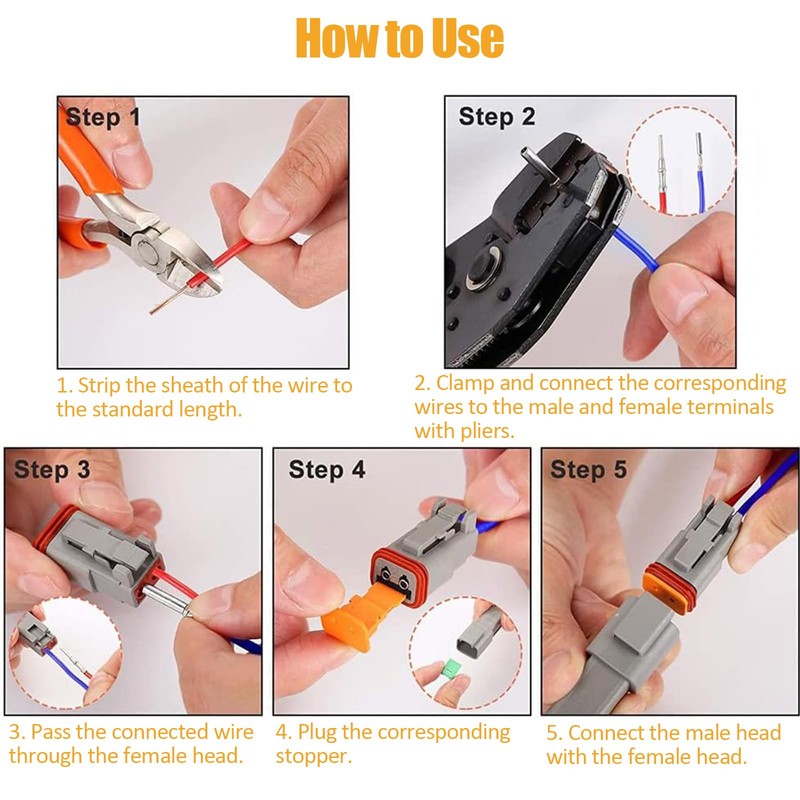 How to Use

Step 1

1. Strip the sheath of the wire to the standard length.

Step 2

2. Clamp and connect the corresponding wires to the male and female terminals with pliers.

Step 3

3. Pass the connected wire through the female head.

Step 4

4. Plug the corresponding stopper.

Step 5

5. Connect the male head with the female head.