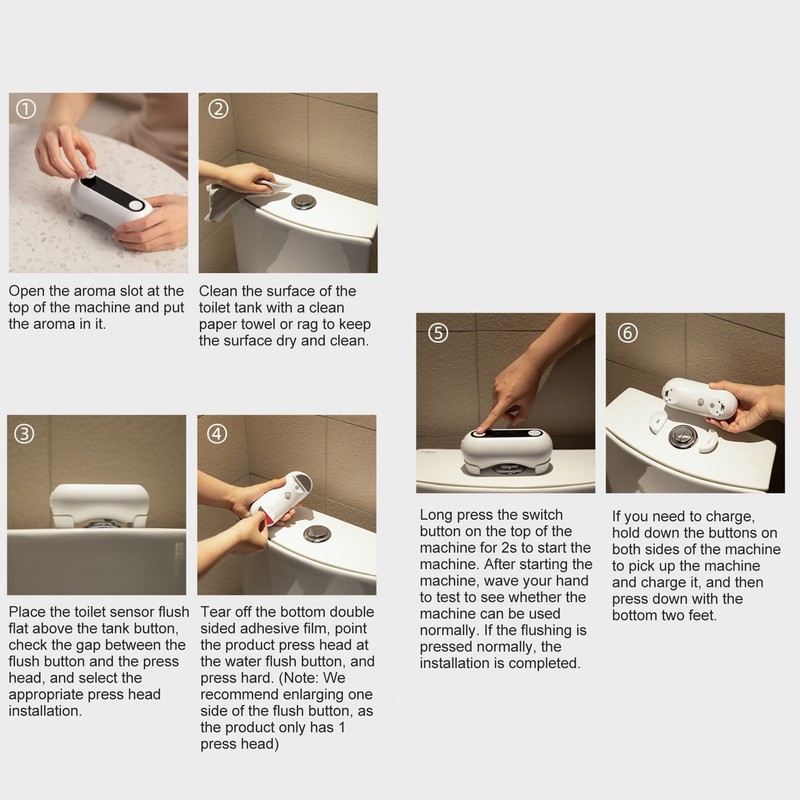 ①

Open the aroma slot at the top of the machine and put the aroma in it.

②

Clean the surface of the toilet tank with a clean paper towel or rag to keep the surface dry and clean.

③

Place the toilet sensor flush flat above the tank button, check the gap between the flush button and the press head, and select the appropriate press head installation.

④

Tear off the bottom double sided adhesive film, point the product press head at the water flush button, and press hard. (Note: We recommend enlarging one side of the flush button, as the product only has 1 press head)

⑤

Long press the switch button on the top of the machine for 2s to start the machine. After starting the machine, wave your hand to test to see whether the machine can be used normally. If the flushing is pressed normally, the installation is completed.

⑥

If you need to charge, hold down the buttons on both sides of the machine to pick up the machine and charge it, and then press down with the bottom two feet.