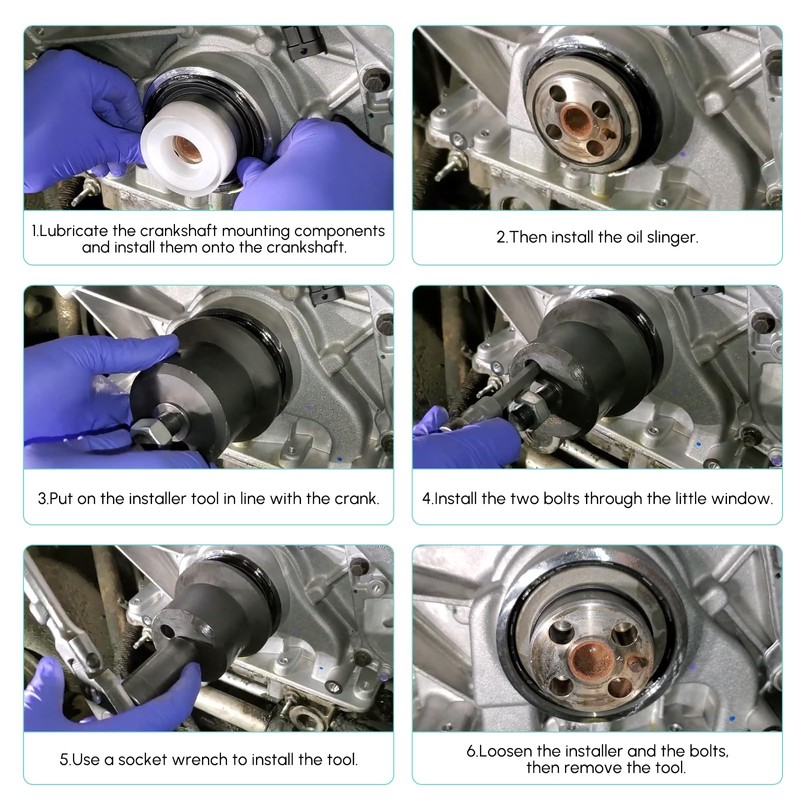 1.Lubricate the crankshaft mounting components and install them onto the crankshaft.

2.Then install the oil slinger.

3.Put on the installer tool in line with the crank.

4.Install the two bolts through the little window.

5.Use a socket wrench to install the tool.

6.Loosen the installer and the bolts, then remove the tool.