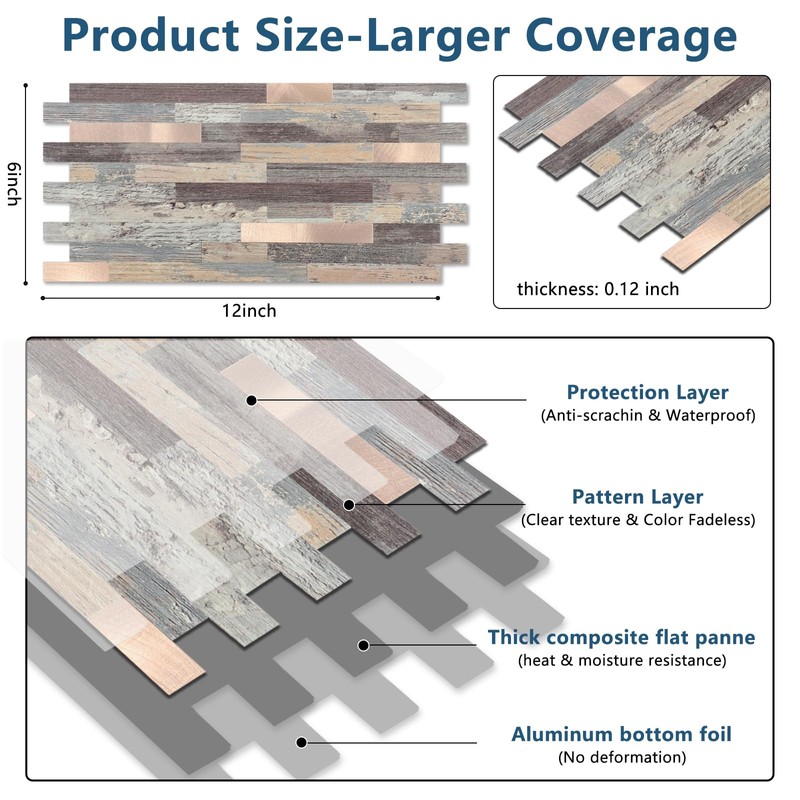 Product Size-Larger Coverage

6inch

12inch

thickness: 0.12 inch

Protection Layer
(Anti-scrachin & Waterproof)

Pattern Layer
(Clear texture & Color Fadeless)

Thick composite flat panne
(heat & moisture resistance)

Aluminum bottom foil
(No deformation)