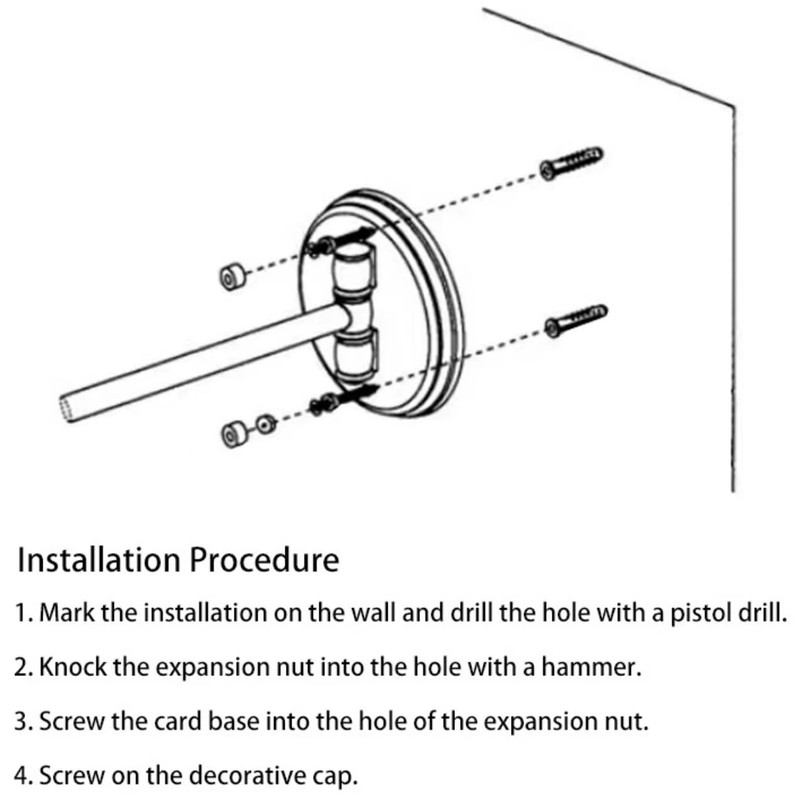 Installation Procedure

1. Mark the installation on the wall and drill the hole with a pistol drill.

2. Knock the expansion nut into the hole with a hammer.

3. Screw the card base into the hole of the expansion nut.

4. Screw on the decorative cap.