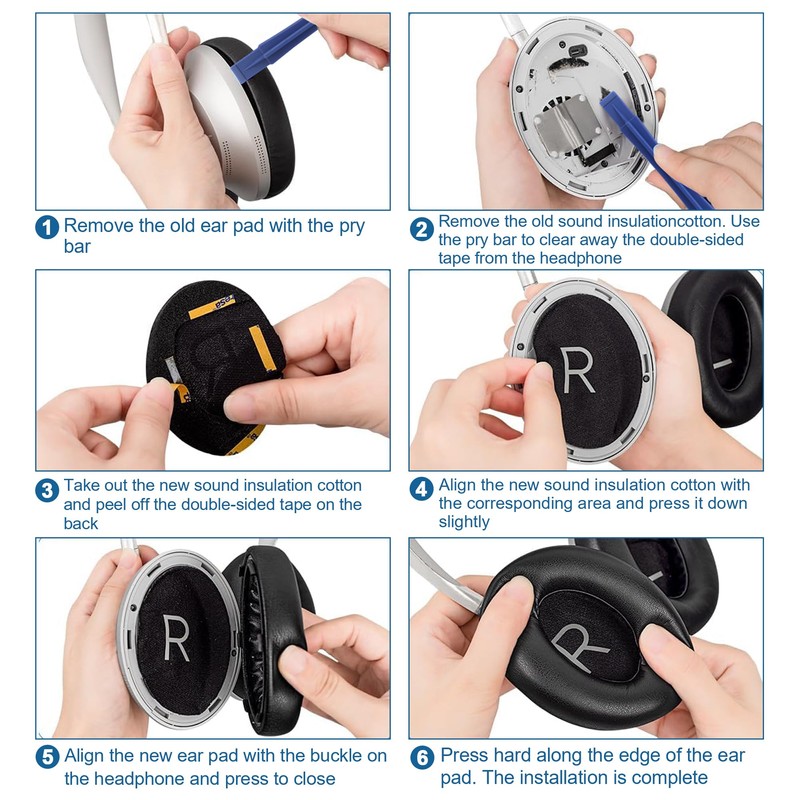 1 Remove the old ear pad with the pry bar

2 Remove the old sound insulationcotton. Use the pry bar to clear away the double-sided tape from the headphone

3 Take out the new sound insulation cotton and peel off the double-sided tape on the back

R

4 Align the new sound insulation cotton with the corresponding area and press it down slightly

R

5 Align the new ear pad with the buckle on the headphone and press to close

R

6 Press hard along the edge of the ear pad. The installation is complete