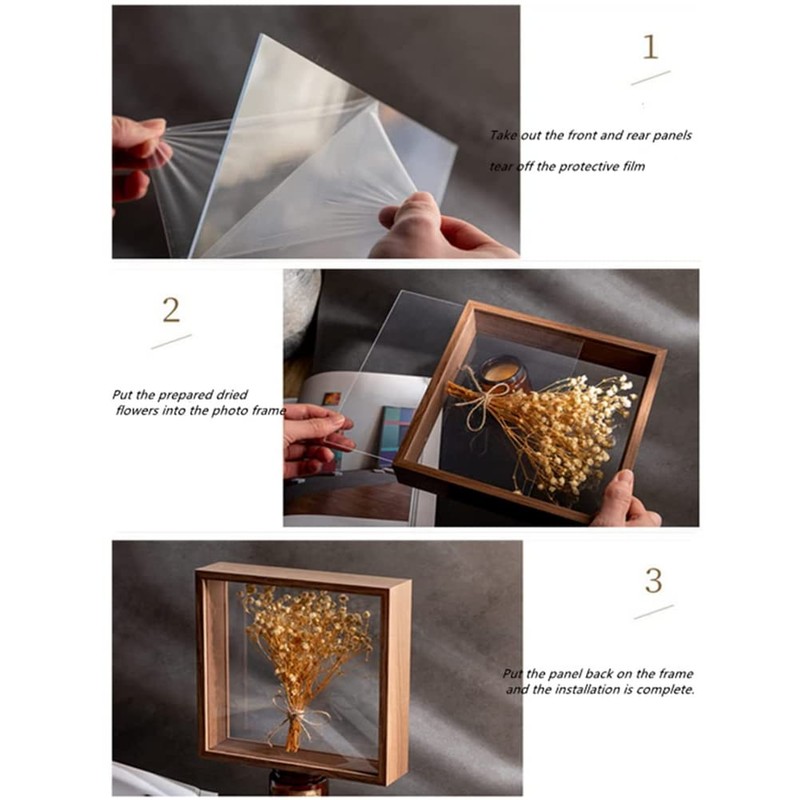 1

Take out the front and rear panels

tear off the protective film

2

Put the prepared dried flowers into the photo frame

3

Put the panel back on the frame and the installation is complete.