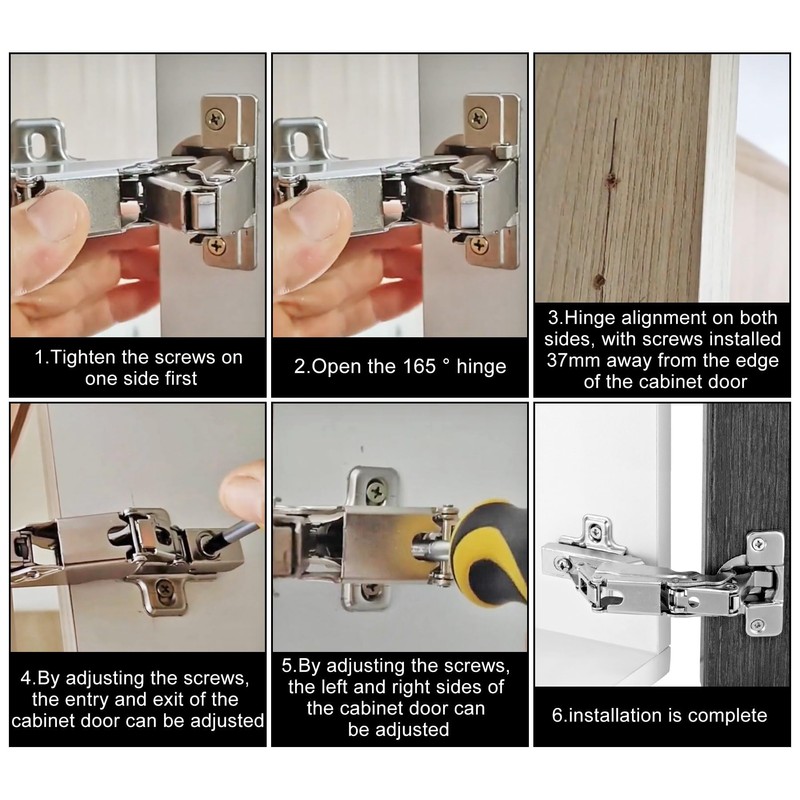 1.Tighten the screws on one side first

2.Open the 165 ° hinge

3.Hinge alignment on both sides, with screws installed 37mm away from the edge of the cabinet door

4.By adjusting the screws, the entry and exit of the cabinet door can be adjusted

5.By adjusting the screws, the left and right sides of the cabinet door can be adjusted

6.installation is complete