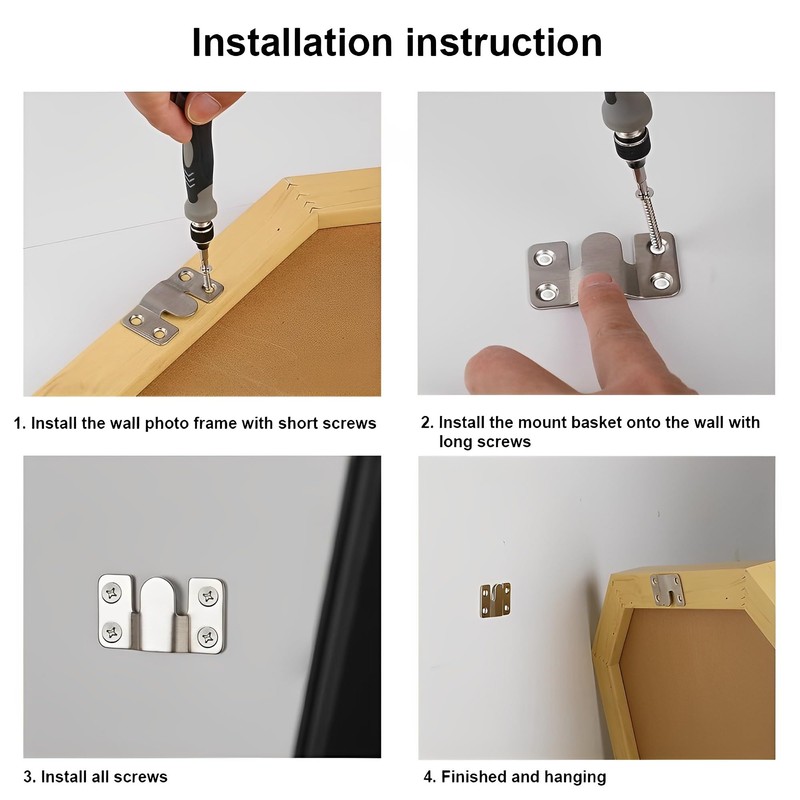 Installation instruction

1. Install the wall photo frame with short screws

2. Install the mount basket onto the wall with long screws

3. Install all screws

4. Finished and hanging