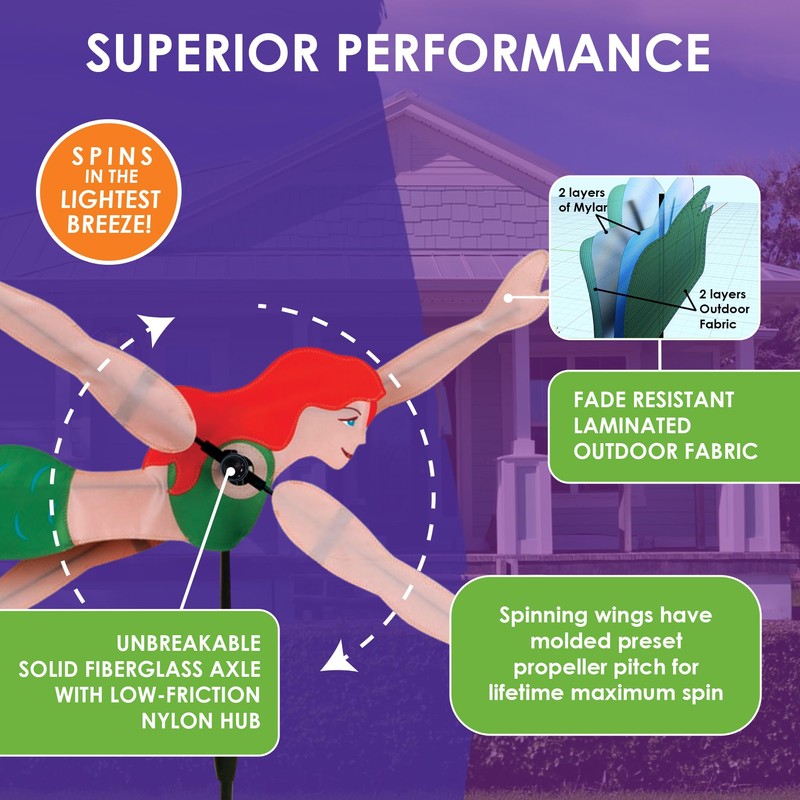 SUPERIOR PERFORMANCE

SPINS IN THE LIGHTEST BREEZE!

2 layers of Mylar

2 layers Outdoor Fabric

FADE RESISTANT LAMINATED OUTDOOR FABRIC

UNBREAKABLE SOLID FIBERGLASS AXLE WITH LOW-FRICTION NYLON HUB

Spinning wings have molded preset propeller pitch for lifetime maximum spin