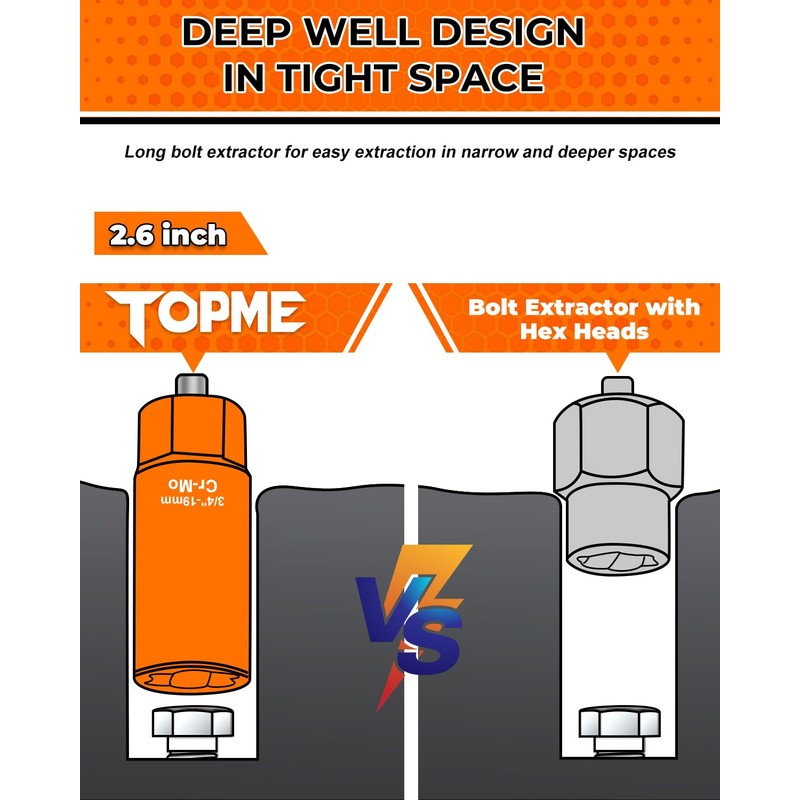 DEEP WELL DESIGN IN TIGHT SPACE

Long bolt extractor for easy extraction in narrow and deeper spaces

2.6 inch

TOPME

Bolt Extractor with Hex Heads

3/4"-19mm
Cr-Mo

VS