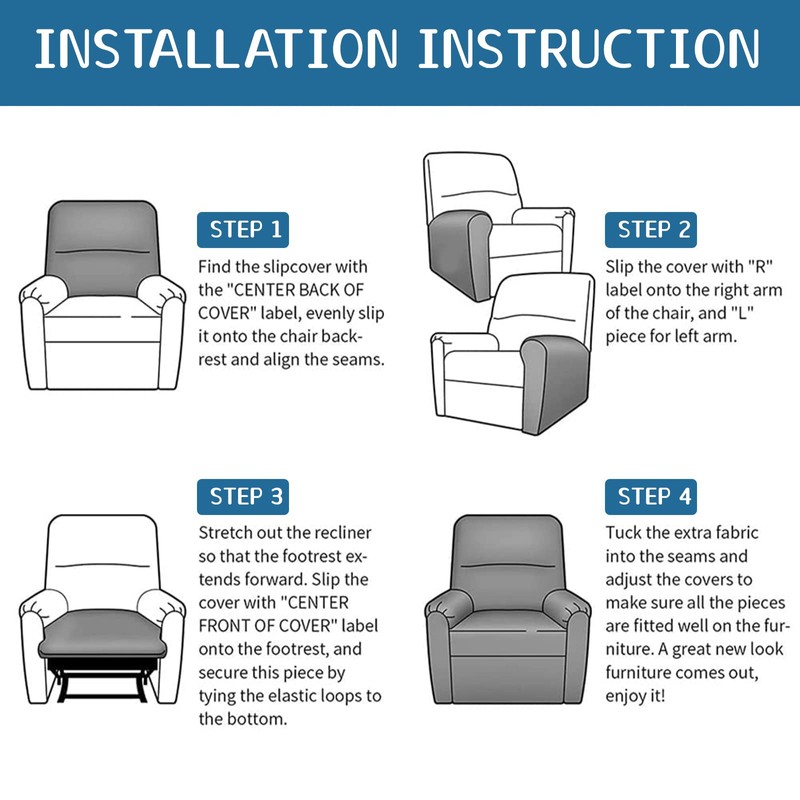 INSTALLATION INSTRUCTION

STEP 1

Find the slipcover with the "CENTER BACK OF COVER" label, evenly slip it onto the chair backrest and align the seams.

STEP 2

Slip the cover with "R" label onto the right arm of the chair, and "L" piece for left arm.

STEP 3

Stretch out the recliner so that the footrest extends forward. Slip the cover with "CENTER FRONT OF COVER" label onto the footrest, and secure this piece by tying the elastic loops to the bottom.

STEP 4

Tuck the extra fabric into the seams and adjust the covers to make sure all the pieces are fitted well on the furniture. A great new look furniture comes out, enjoy it!