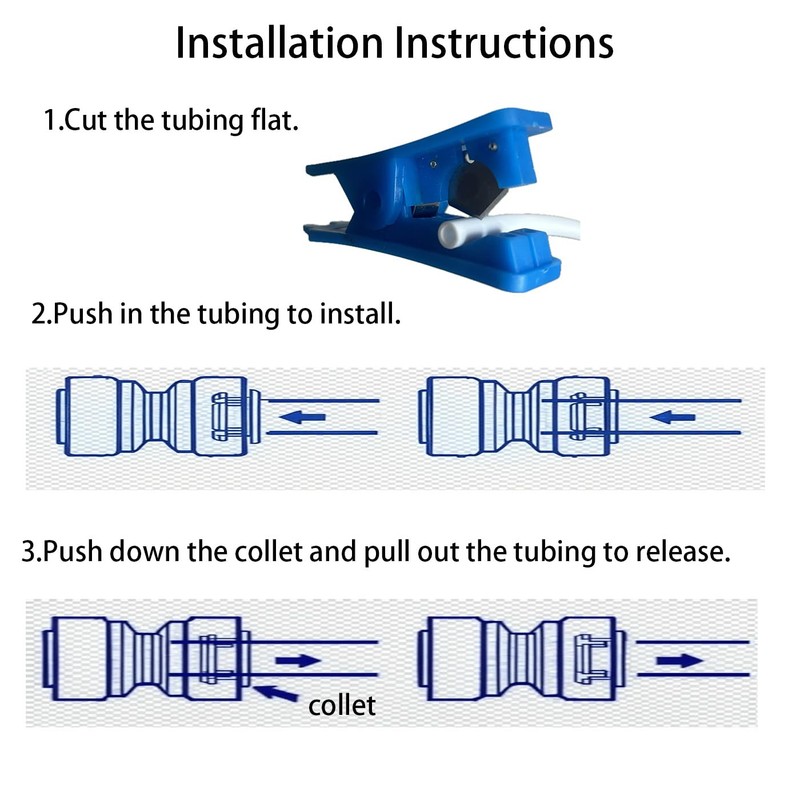 Installation Instructions

1.Cut the tubing flat.

2.Push in the tubing to install.

3.Push down the collet and pull out the tubing to release.

collet