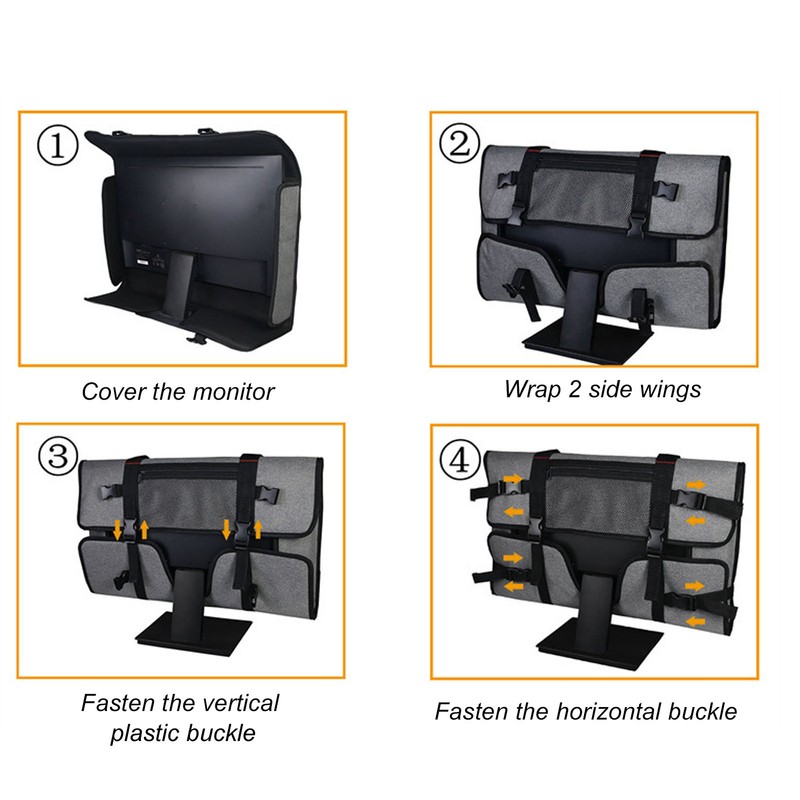 ①

Cover the monitor

②

Wrap 2 side wings

③

Fasten the vertical plastic buckle

④

Fasten the horizontal buckle