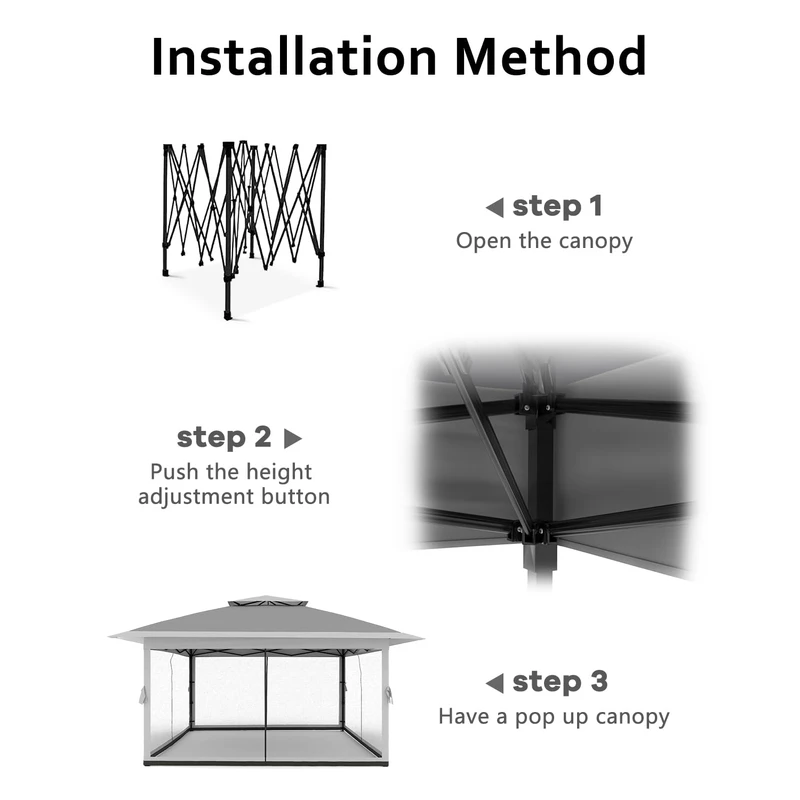 Installation Method

◀ step 1
Open the canopy

step 2 ▶
Push the height adjustment button

◀ step 3
Have a pop up canopy