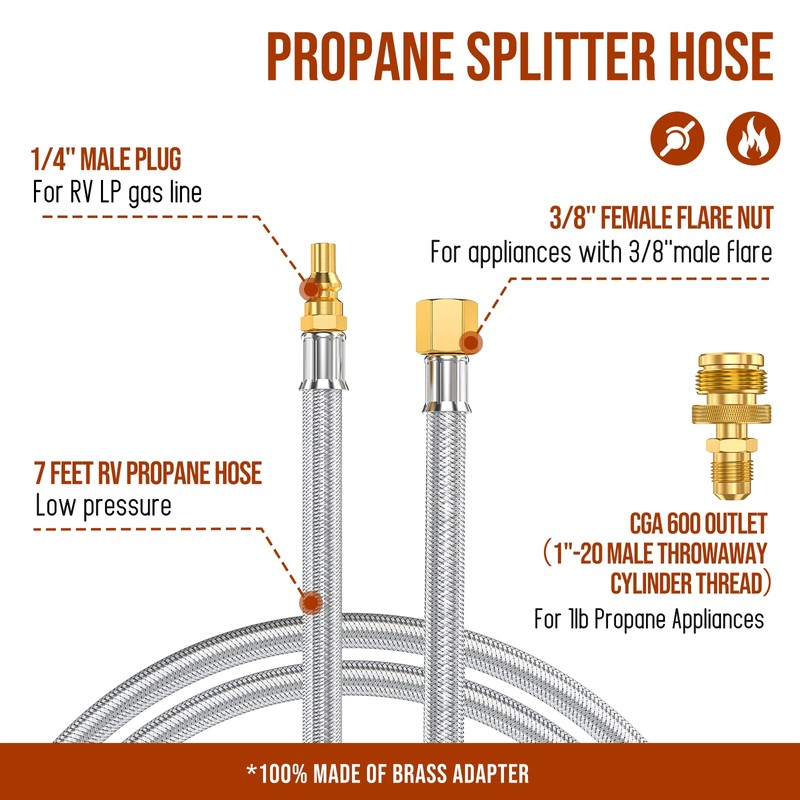 PROPANE SPLITTER HOSE

1/4" MALE PLUG
For RV LP gas line

3/8" FEMALE FLARE NUT
For appliances with 3/8"male flare

7 FEET RV PROPANE HOSE
Low pressure

CGA 600 OUTLET
(1"-20 MALE THROWAWAY CYLINDER THREAD)
For 1lb Propane Appliances

*100% MADE OF BRASS ADAPTER