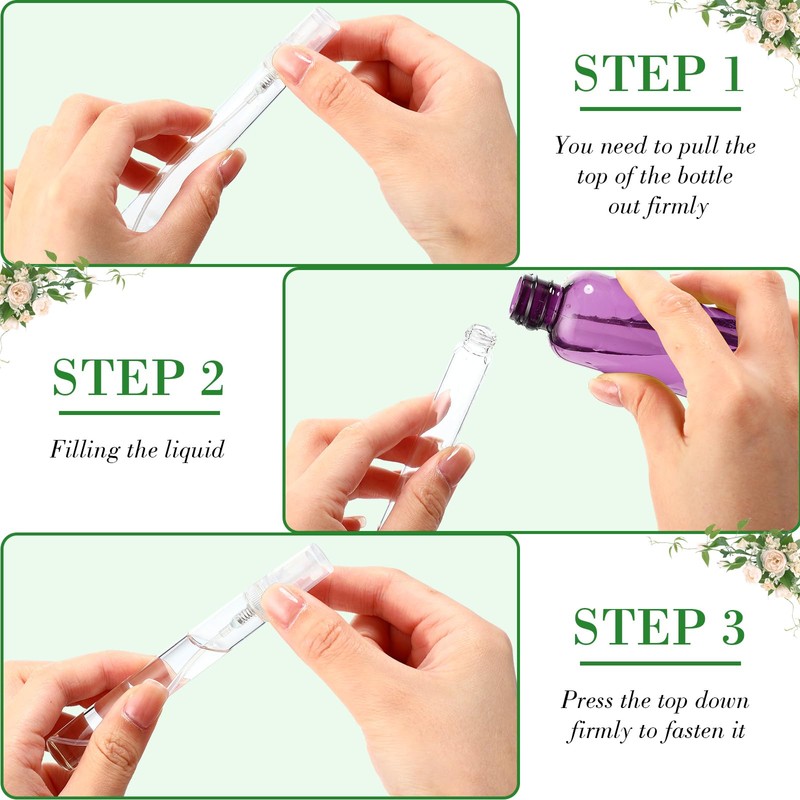 STEP 1

You need to pull the top of the bottle out firmly

STEP 2

Filling the liquid

STEP 3

Press the top down firmly to fasten it