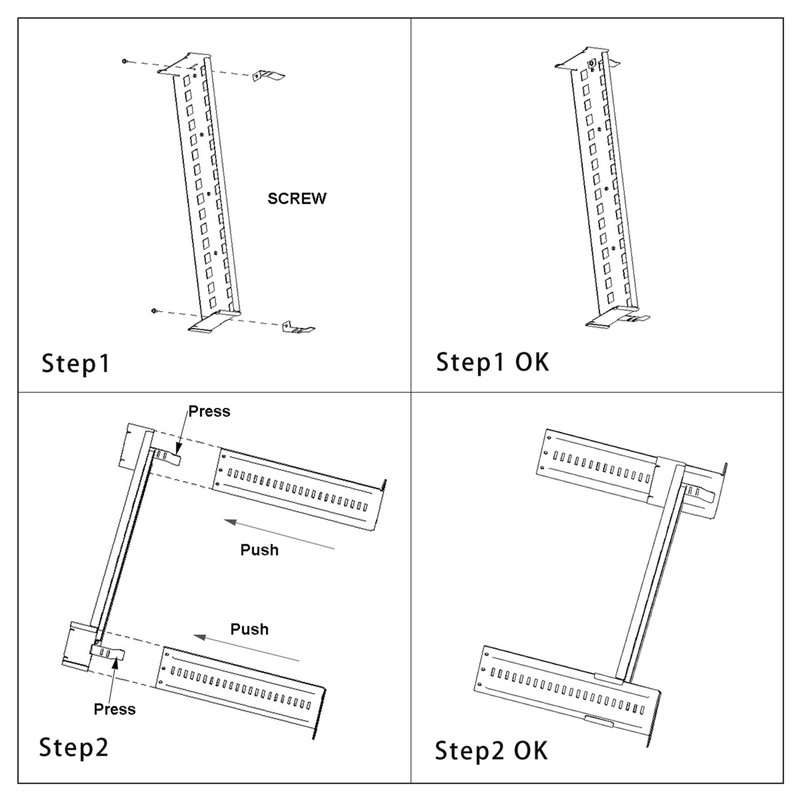 SCREW

Step1

Step1 OK

Press

Push

Push

Press

Step2

Step2 OK