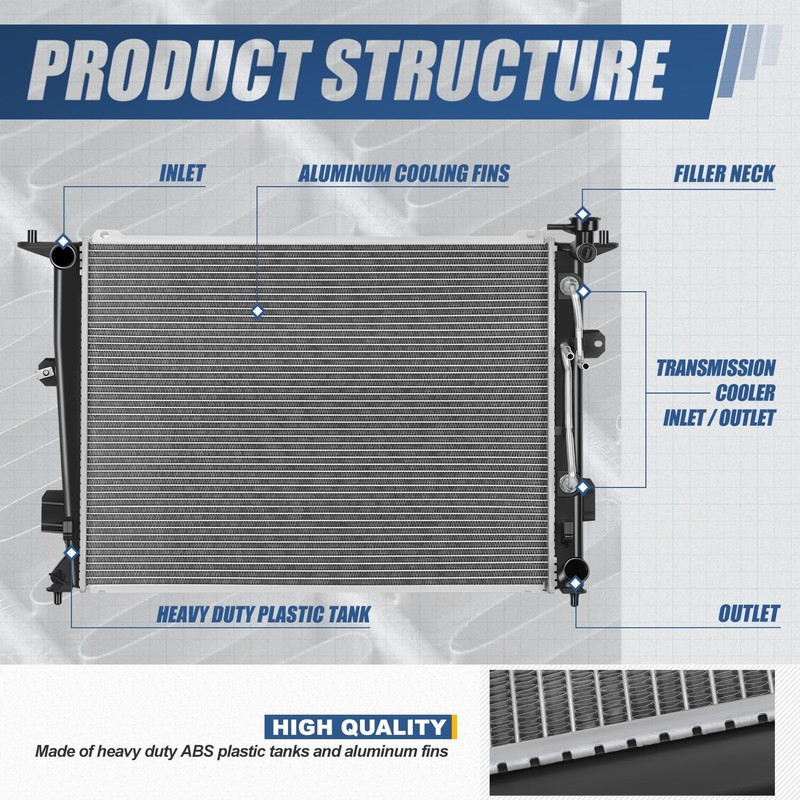 PRODUCT STRUCTURE

INLET

ALUMINUM COOLING FINS

FILLER NECK

TRANSMISSION COOLER INLET / OUTLET

HEAVY DUTY PLASTIC TANK

OUTLET

HIGH QUALITY

Made of heavy duty ABS plastic tanks and aluminum fins