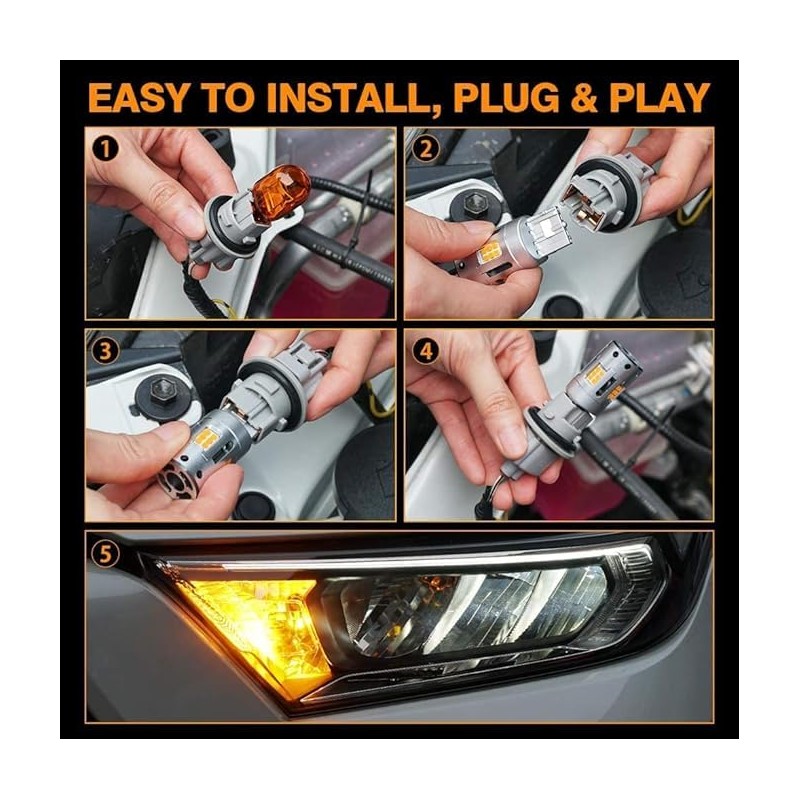 EASY TO INSTALL, PLUG & PLAY

1

2

3

4

5