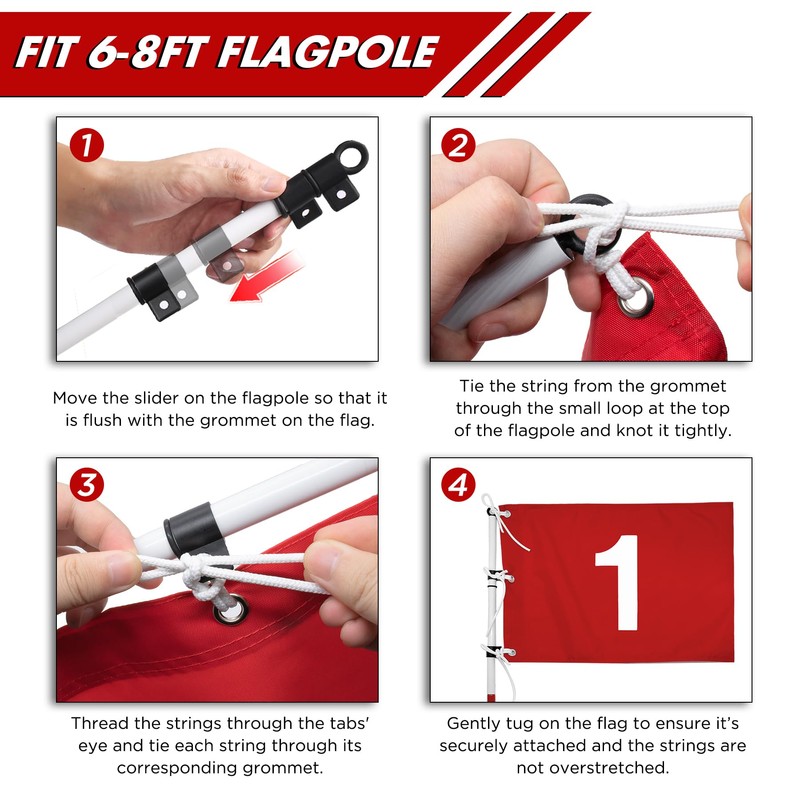 FIT 6-8FT FLAGPOLE

1

Move the slider on the flagpole so that it is flush with the grommet on the flag.

2

Tie the string from the grommet through the small loop at the top of the flagpole and knot it tightly.

3

Thread the strings through the tabs' eye and tie each string through its corresponding grommet.

4

1

Gently tug on the flag to ensure it's securely attached and the strings are not overstretched.