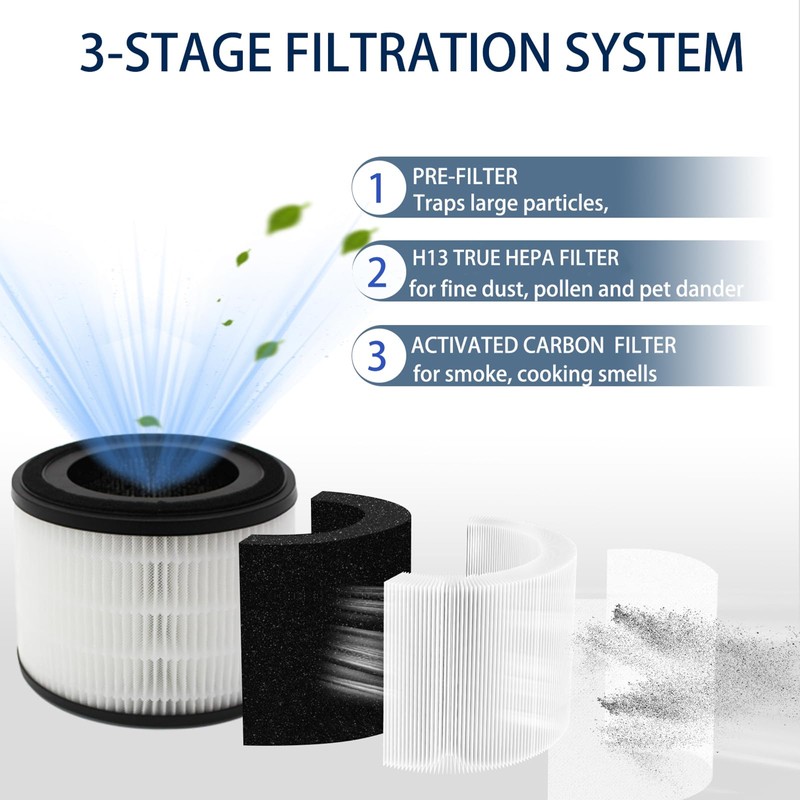 3-STAGE FILTRATION SYSTEM

1 PRE-FILTER
Traps large particles,

2 H13 TRUE HEPA FILTER
for fine dust, pollen and pet dander

3 ACTIVATED CARBON FILTER
for smoke, cooking smells