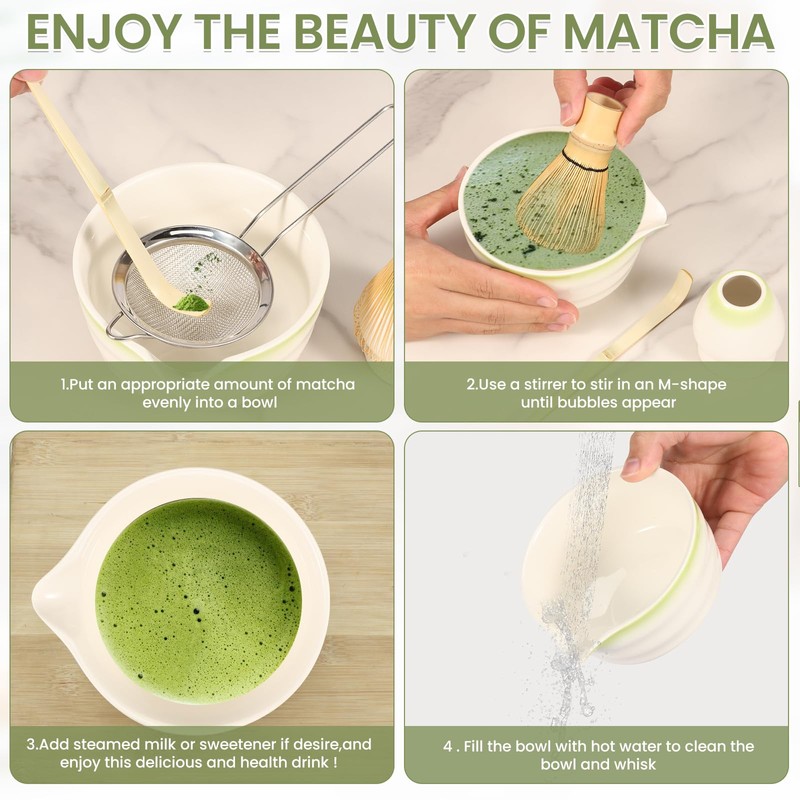 ENJOY THE BEAUTY OF MATCHA

1.Put an appropriate amount of matcha evenly into a bowl

2.Use a stirrer to stir in an M-shape until bubbles appear

3.Add steamed milk or sweetener if desire,and enjoy this delicious and health drink !

4 . Fill the bowl with hot water to clean the bowl and whisk