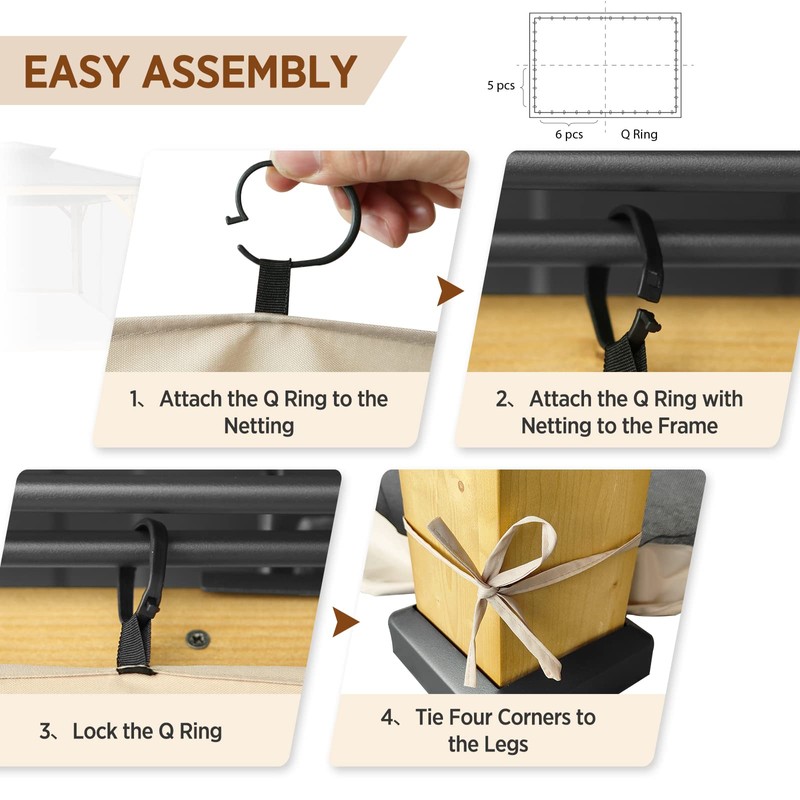 EASY ASSEMBLY

5 pcs

6 pcs

Q Ring

1、Attach the Q Ring to the Netting

2、Attach the Q Ring with Netting to the Frame

3、Lock the Q Ring

4、Tie Four Corners to the Legs