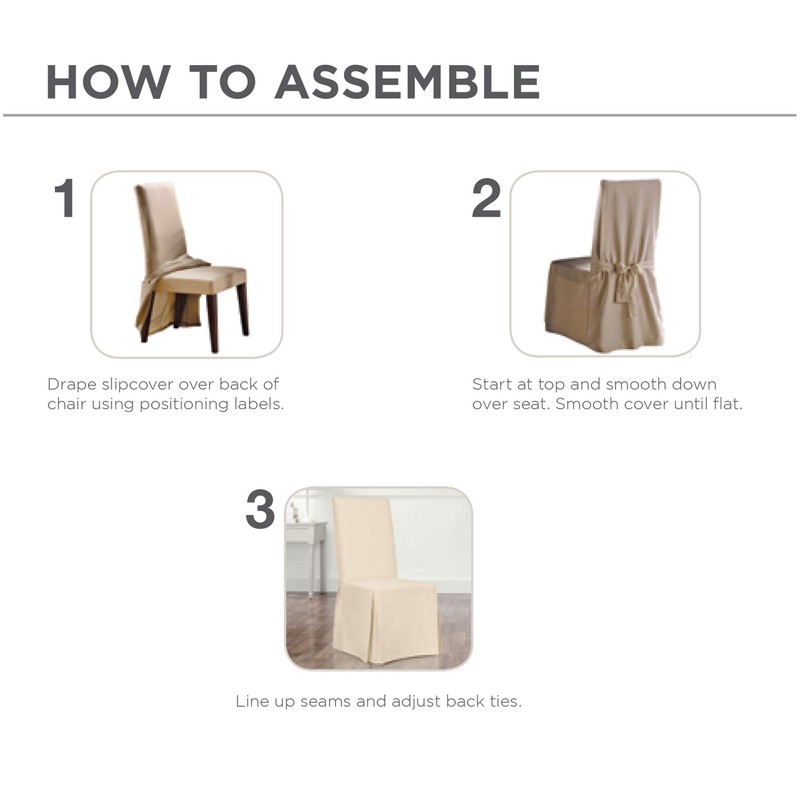 HOW TO ASSEMBLE

1

Drape slipcover over back of chair using positioning labels.

2

Start at top and smooth down over seat. Smooth cover until flat.

3

Line up seams and adjust back ties.