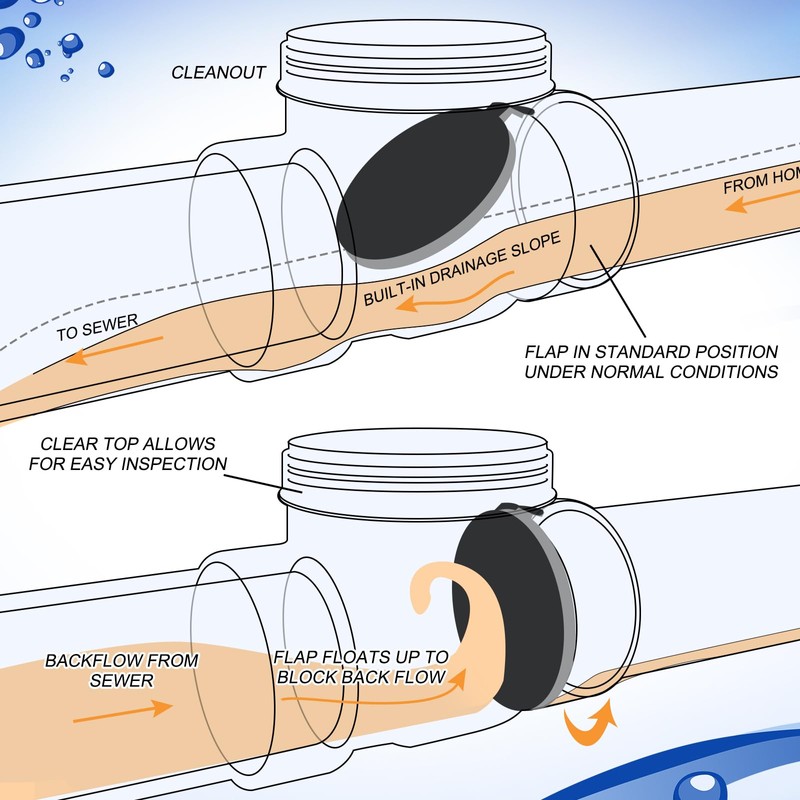 CLEANOUT

FROM HOM

BUILT-IN DRAINAGE SLOPE

TO SEWER

FLAP IN STANDARD POSITION UNDER NORMAL CONDITIONS

CLEAR TOP ALLOWS FOR EASY INSPECTION

BACKFLOW FROM SEWER

FLAP FLOATS UP TO BLOCK BACK FLOW