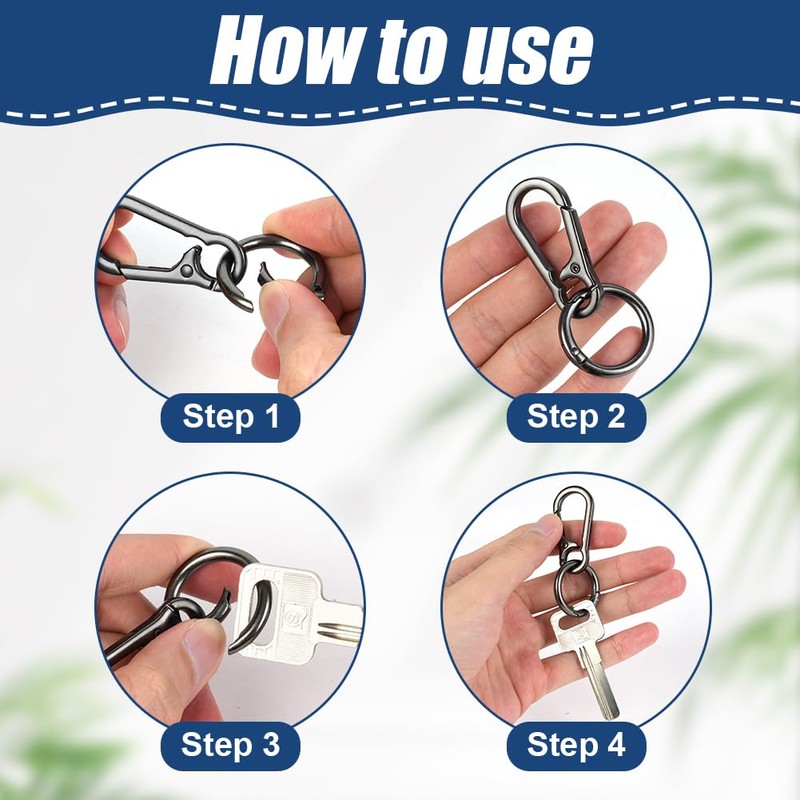 How to use

Step 1

Step 2

Step 3

Step 4