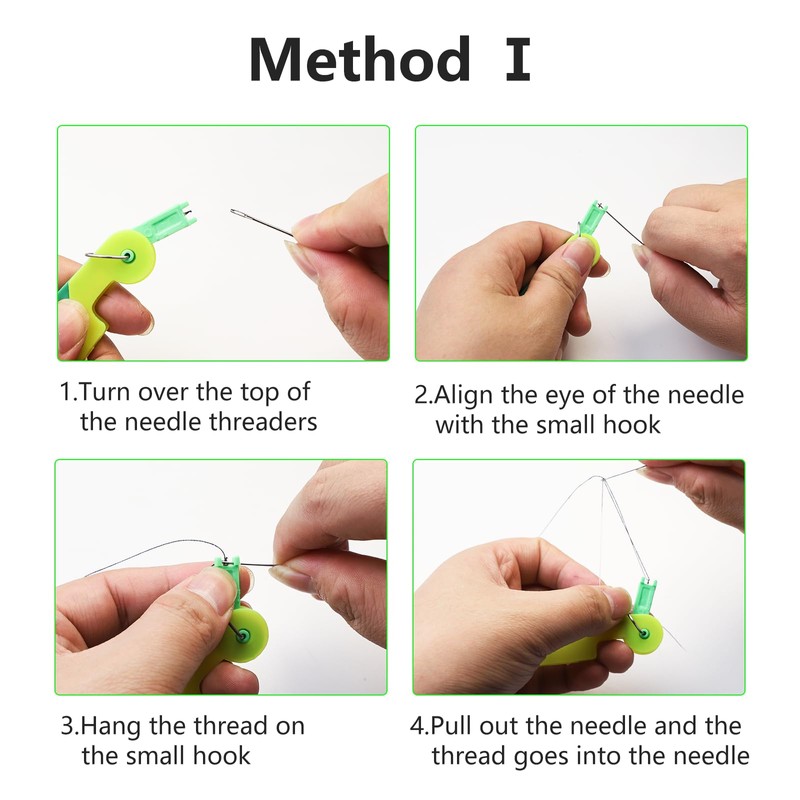 Method Ⅰ

1.Turn over the top of the needle threaders

2.Align the eye of the needle with the small hook

3.Hang the thread on the small hook

4.Pull out the needle and the thread goes into the needle