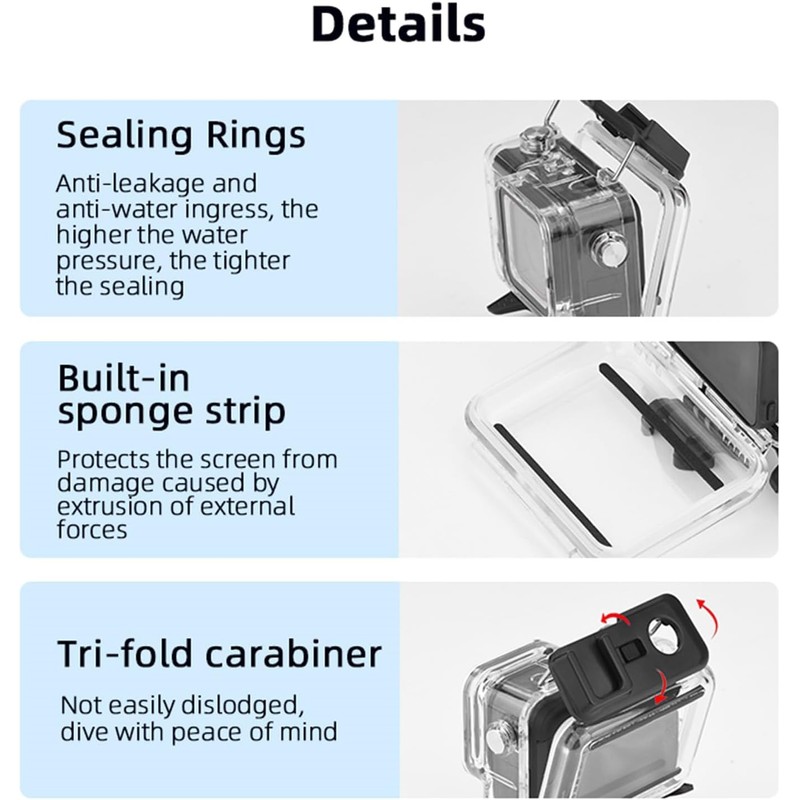 Details

Sealing Rings

Anti-leakage and anti-water ingress, the higher the water pressure, the tighter the sealing

Built-in sponge strip

Protects the screen from damage caused by extrusion of external forces

Tri-fold carabiner

Not easily dislodged, dive with peace of mind