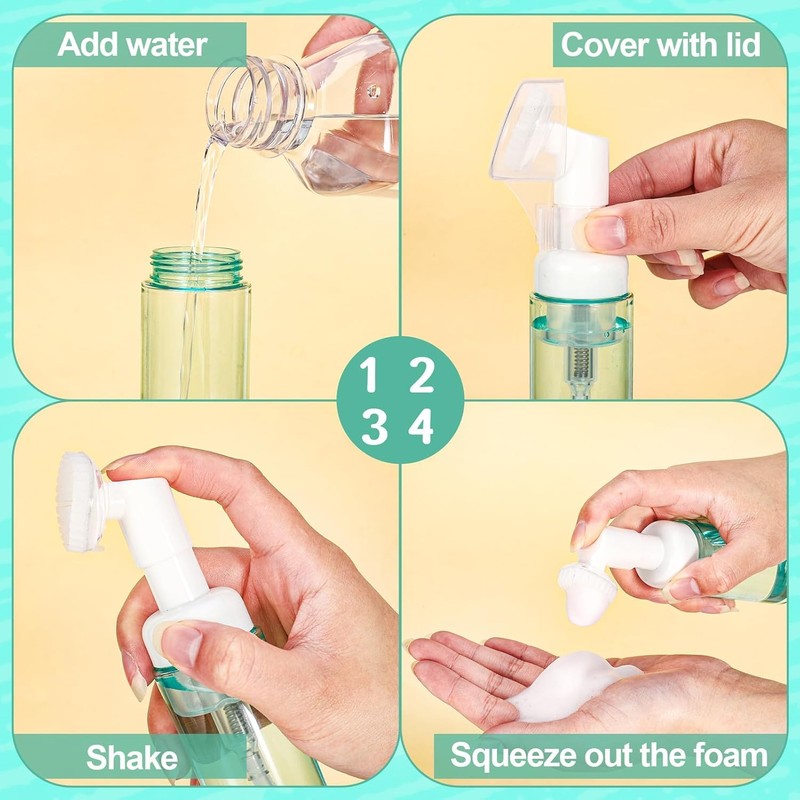 Add water

Cover with lid

1 2
3 4

Shake

Squeeze out the foam