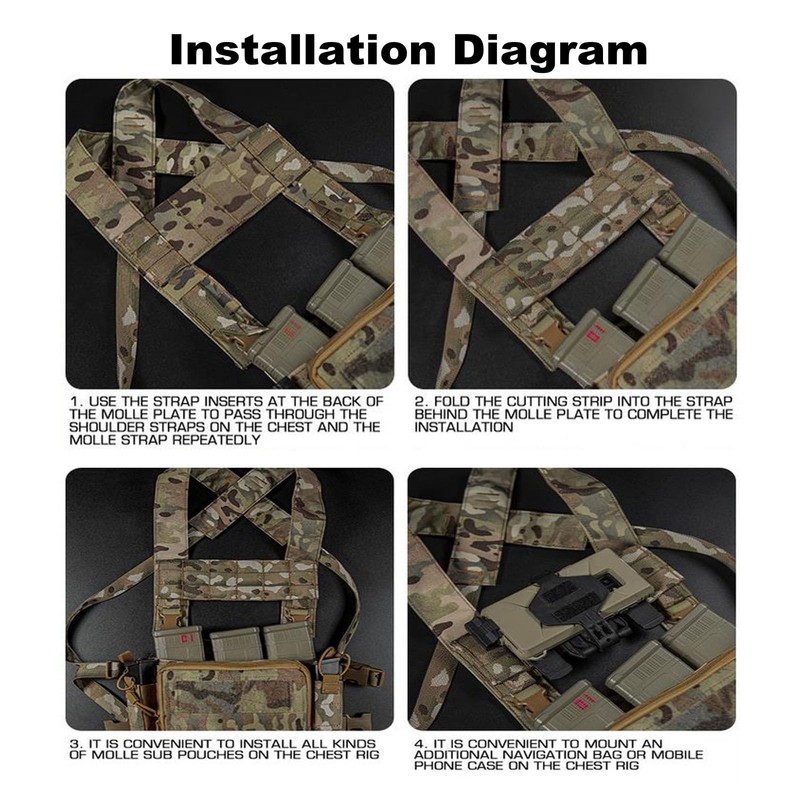 Installation Diagram

1. USE THE STRAP INSERTS AT THE BACK OF THE MOLLE PLATE TO PASS THROUGH THE SHOULDER STRAPS ON THE CHEST AND THE MOLLE STRAP REPEATEDLY

2. FOLD THE CUTTING STRIP INTO THE STRAP BEHIND THE MOLLE PLATE TO COMPLETE THE INSTALLATION

3. IT IS CONVENIENT TO INSTALL ALL KINDS OF MOLLE SUB POUCHES ON THE CHEST RIG

4. IT IS CONVENIENT TO MOUNT AN ADDITIONAL NAVIGATION BAG OR MOBILE PHONE CASE ON THE CHEST RIG