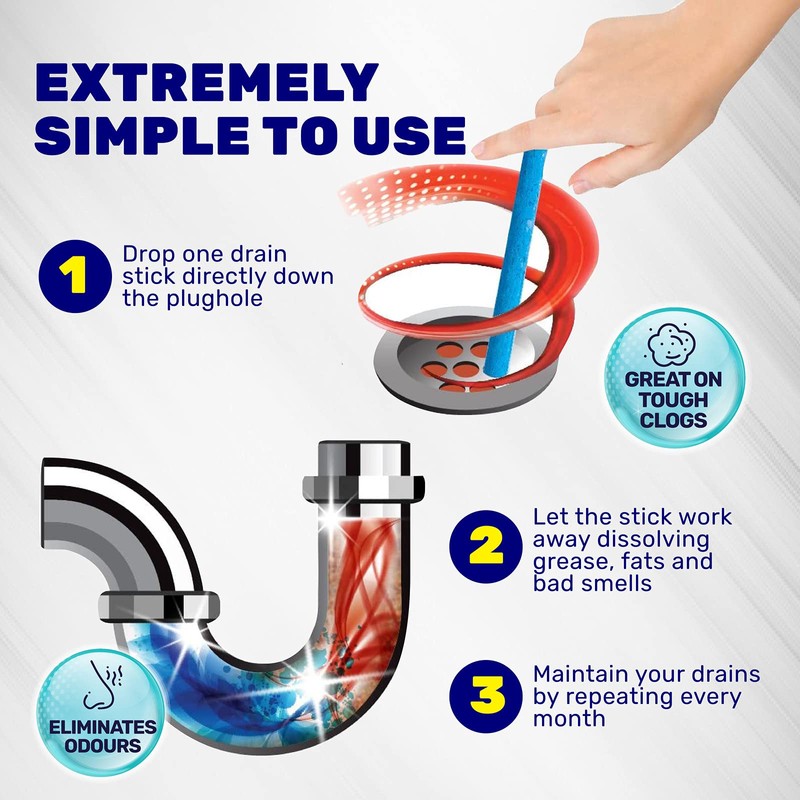 EXTREMELY SIMPLE TO USE

1 Drop one drain stick directly down the plughole

GREAT ON TOUGH CLOGS

2 Let the stick work away dissolving grease, fats and bad smells

3 Maintain your drains by repeating every month

ELIMINATES ODOURS