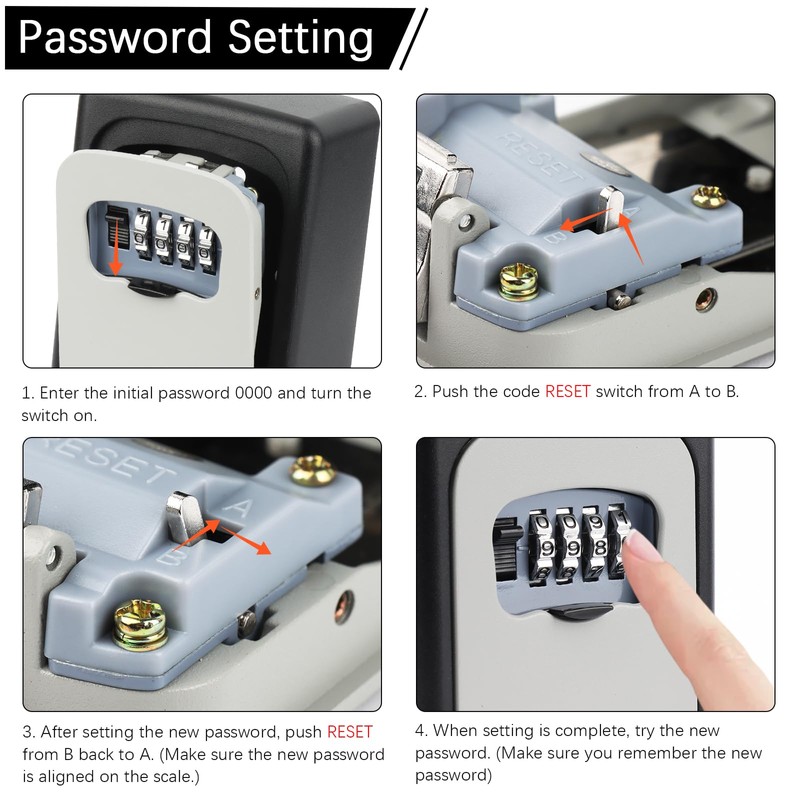 Password Setting

RESET
A
B

1. Enter the initial password 0000 and turn the switch on.

2. Push the code RESET switch from A to B.

RESET
A
B

3. After setting the new password, push RESET from B back to A. (Make sure the new password is aligned on the scale.)

4. When setting is complete, try the new password. (Make sure you remember the new password)