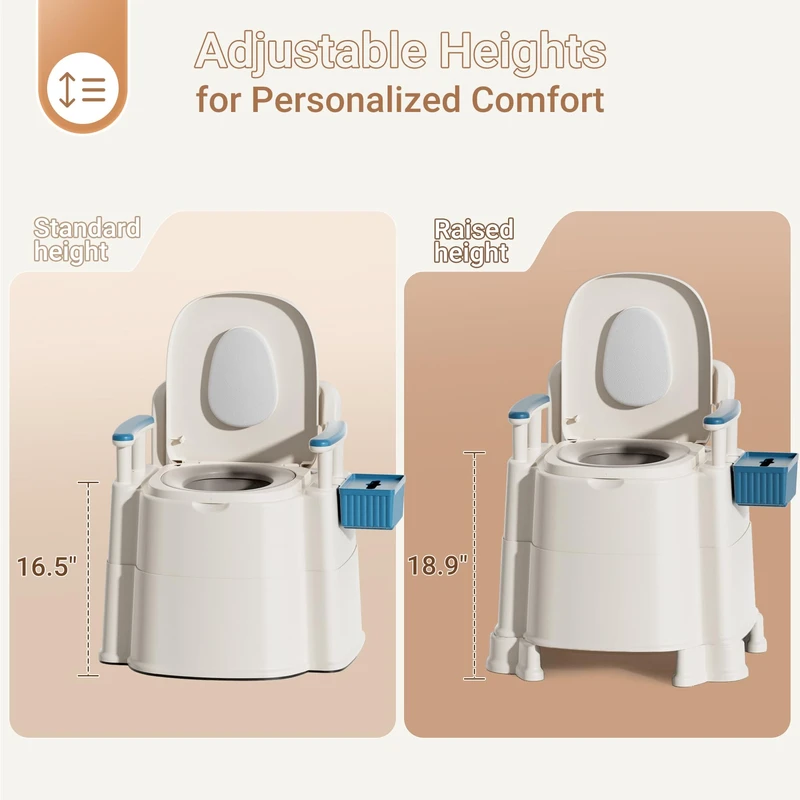 Adjustable Heights
for Personalized Comfort

Standard height

16.5"

Raised height

18.9"