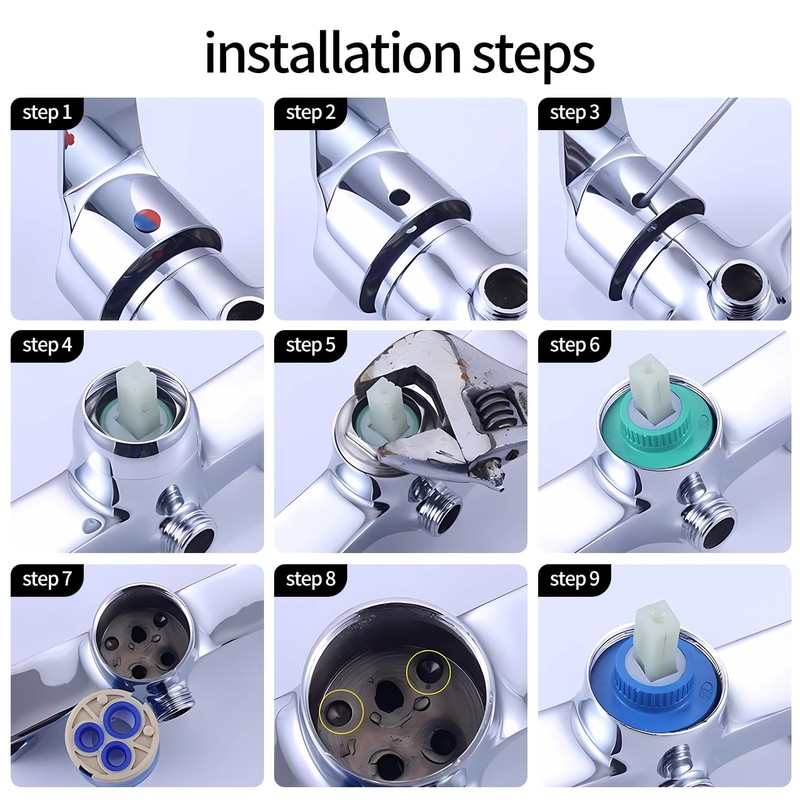 installation steps

step 1

step 2

step 3

step 4

step 5

step 6

step 7

step 8

step 9