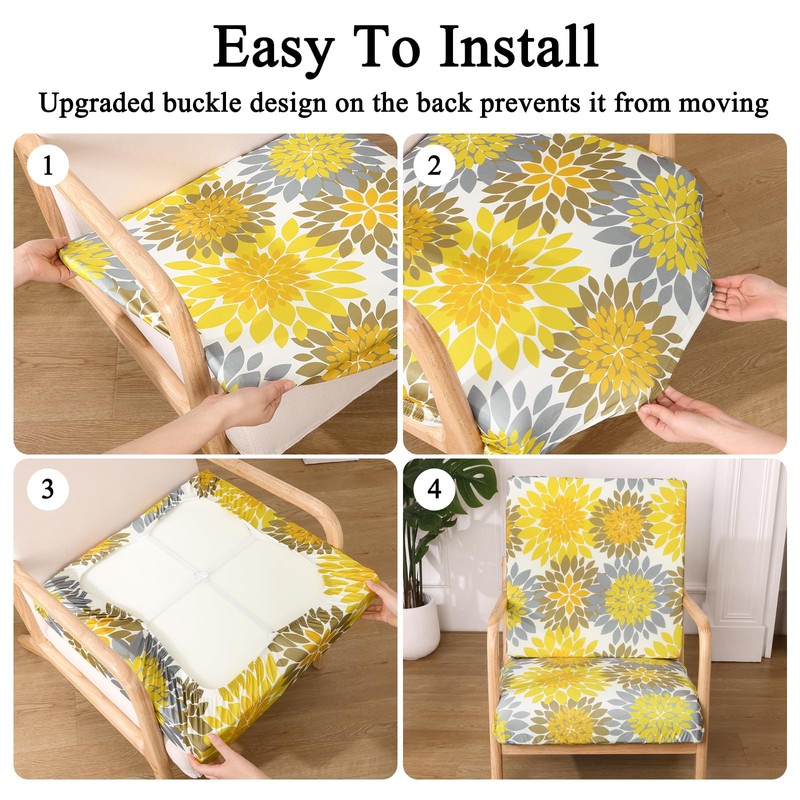 Easy To Install

Upgraded buckle design on the back prevents it from moving

1

2

3

4