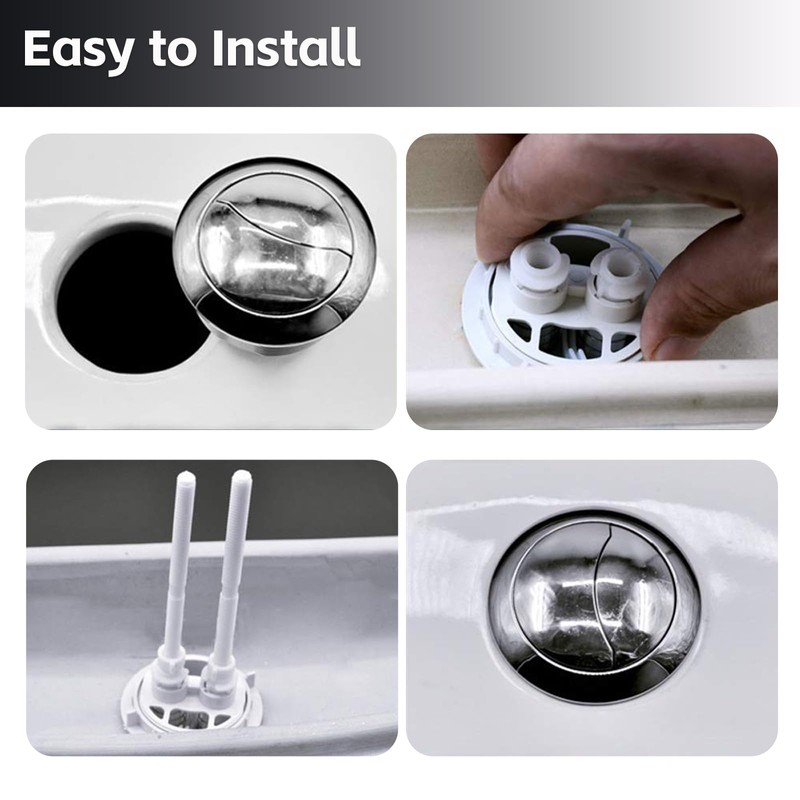 Easy to Install