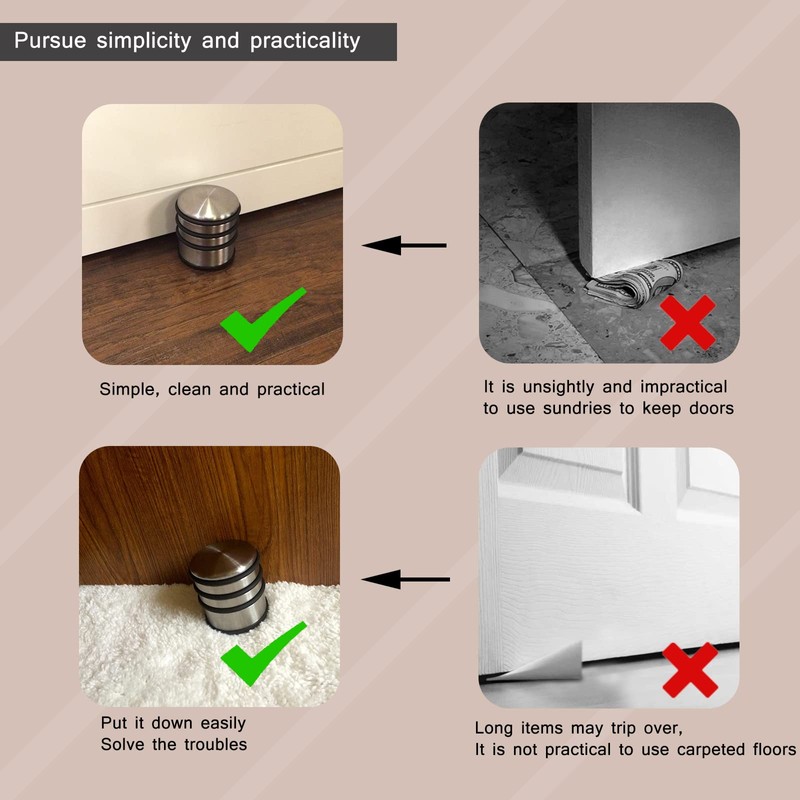 Pursue simplicity and practicality

Simple, clean and practical

It is unsightly and impractical to use sundries to keep doors

Put it down easily
Solve the troubles

Long items may trip over,
It is not practical to use carpeted floors