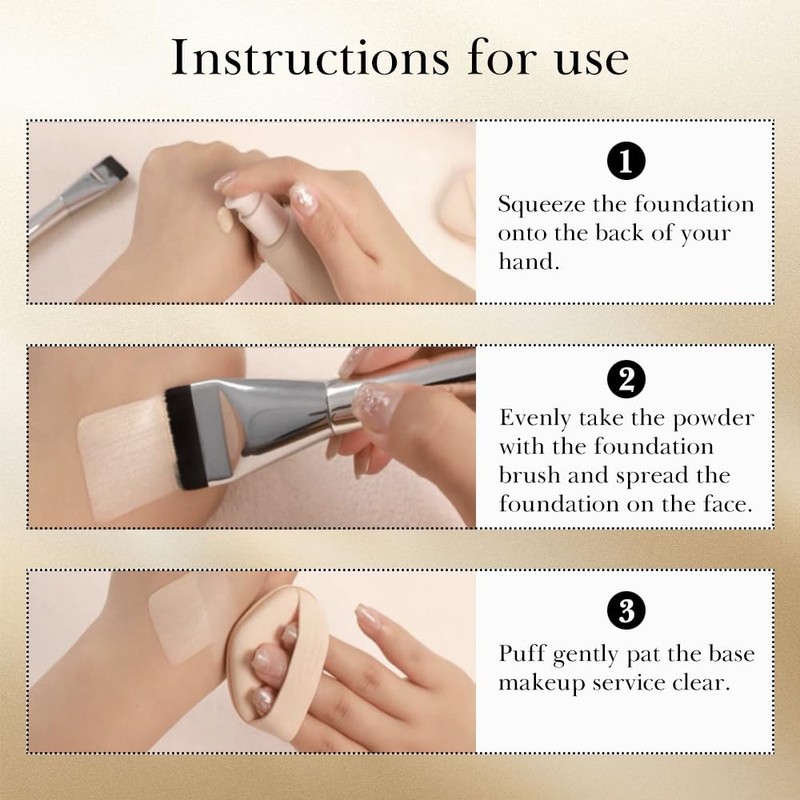 Instructions for use

1

Squeeze the foundation onto the back of your hand.

2

Evenly take the powder with the foundation brush and spread the foundation on the face.

3

Puff gently pat the base makeup service clear.