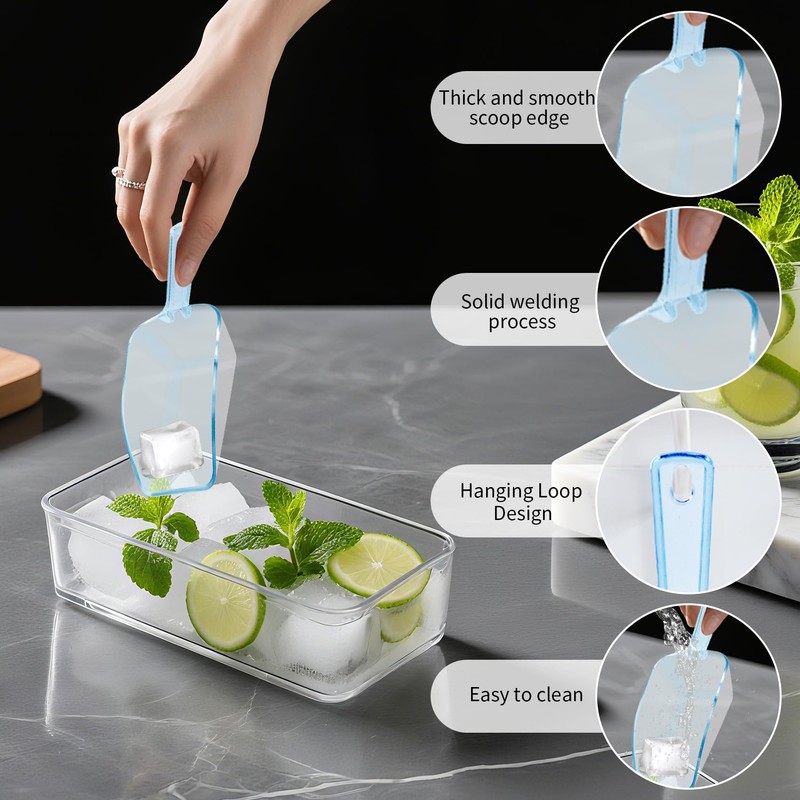 Thick and smooth scoop edge

Solid welding process

Hanging Loop Design

Easy to clean