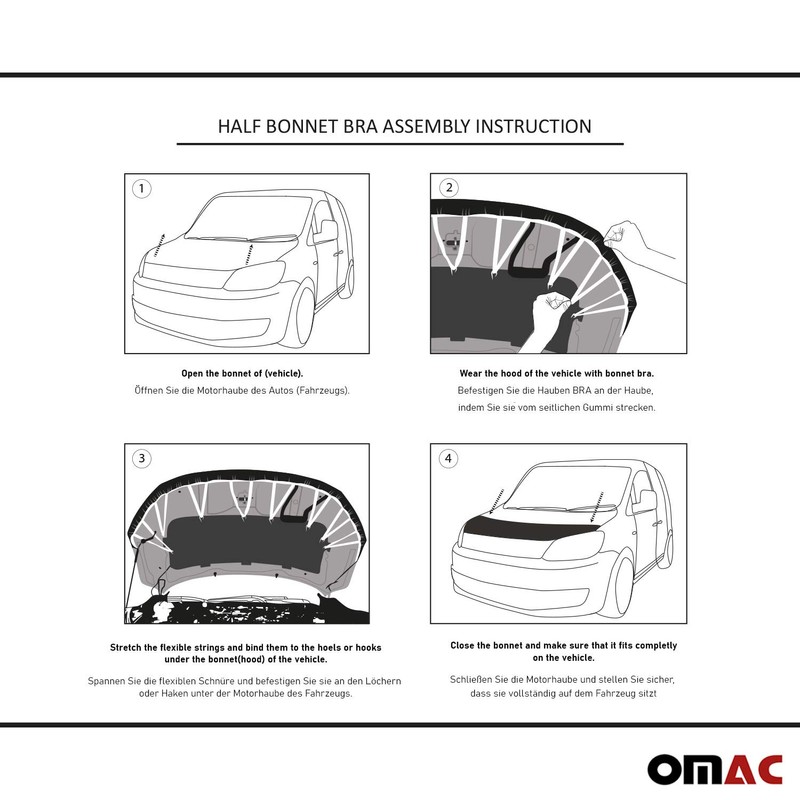 HALF BONNET BRA ASSEMBLY INSTRUCTION

1

Open the bonnet of (vehicle).
Öffnen Sie die Motorhaube des Autos (Fahrzeugs).

2

Wear the hood of the vehicle with bonnet bra.
Befestigen Sie die Hauben BRA an der Haube, indem Sie sie vom seitlichen Gummi strecken.

3

Stretch the flexible strings and bind them to the hoels or hooks under the bonnet(hood) of the vehicle.
Spannen Sie die flexiblen Schnüre und befestigen Sie sie an den Löchern oder Haken unter der Motorhaube des Fahrzeugs.

4

Close the bonnet and make sure that it fits completly on the vehicle.
Schließen Sie die Motorhaube und stellen Sie sicher, dass sie vollständig auf dem Fahrzeug sitzt

OMAC