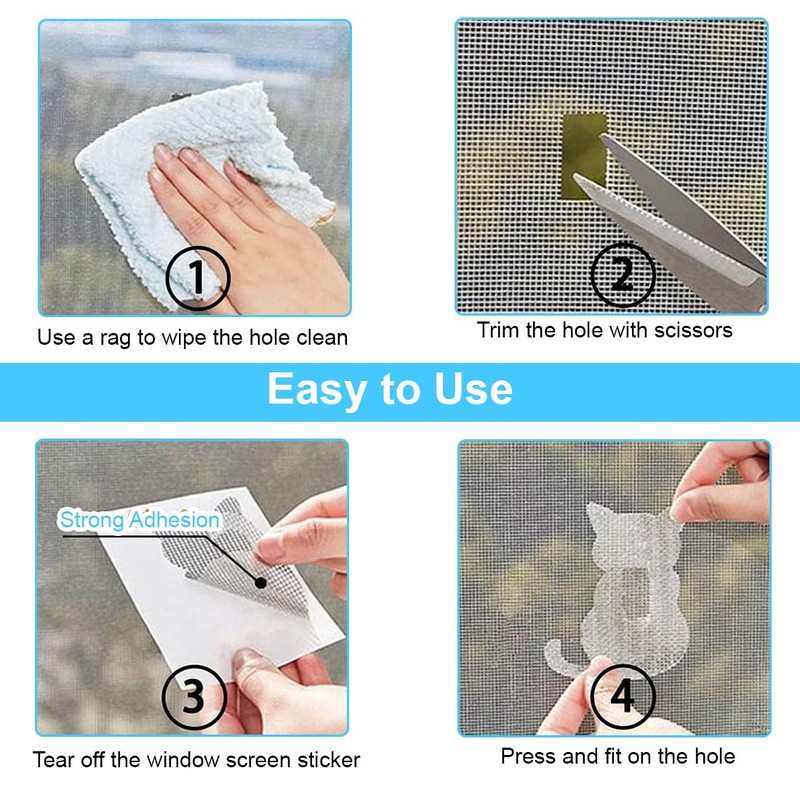 1
Use a rag to wipe the hole clean

2
Trim the hole with scissors

Easy to Use

Strong Adhesion
3
Tear off the window screen sticker

4
Press and fit on the hole